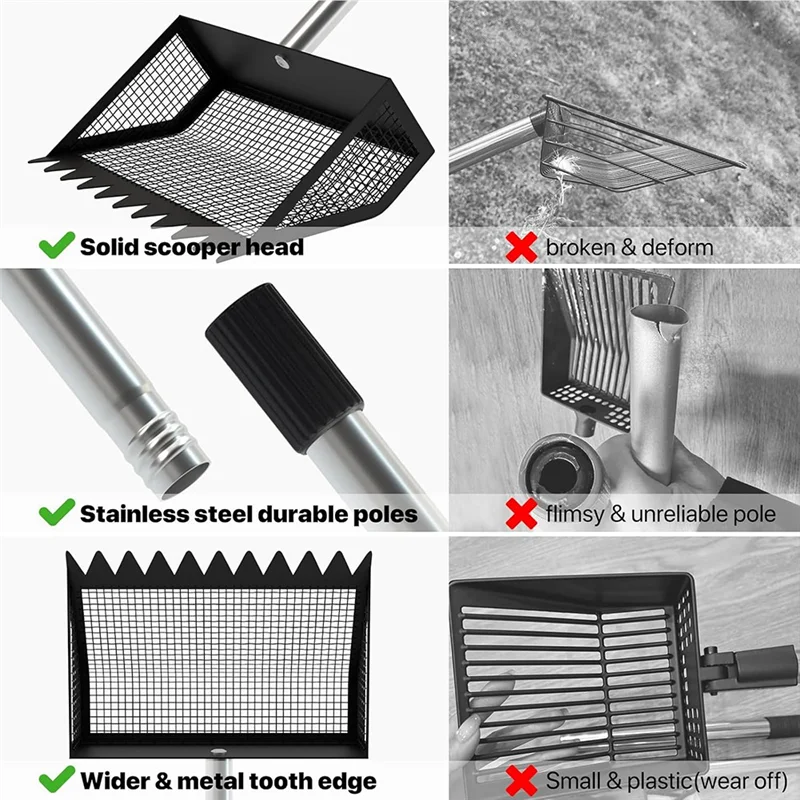 Solid scooper head

broken & deform

Stainless steel durable poles

flimsy & unreliable pole

Wider & metal tooth edge

Small & plastic(wear off)