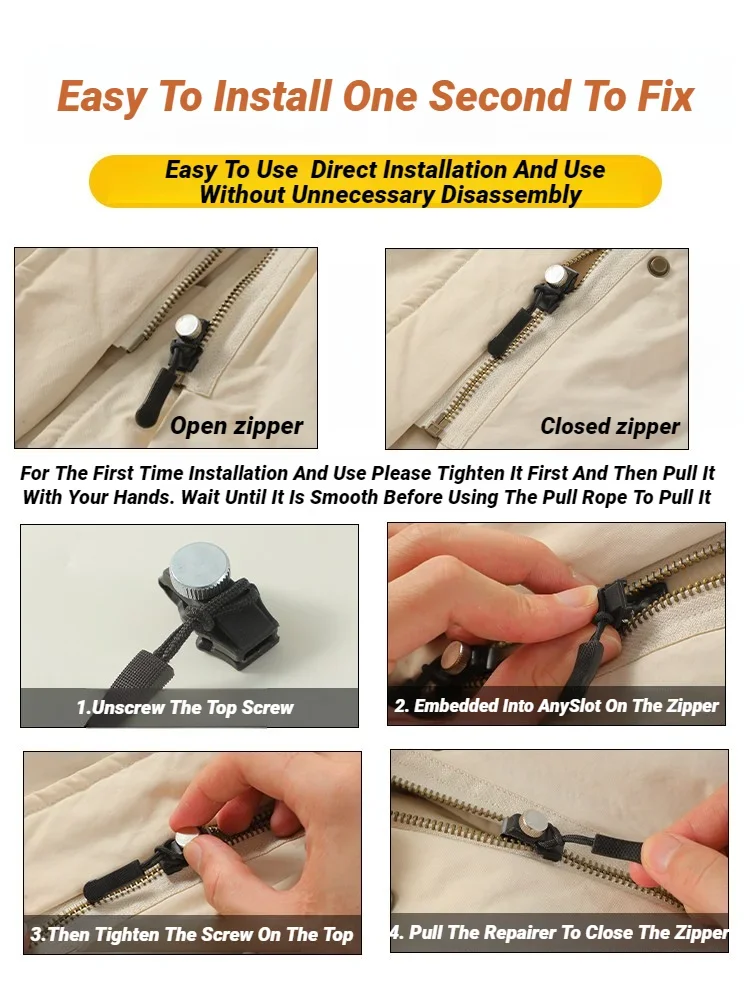 Easy To Install One Second To Fix

Easy To Use  Direct Installation And Use Without Unnecessary Disassembly

Open zipper

Closed zipper

For The First Time Installation And Use Please Tighten It First And Then Pull It With Your Hands. Wait Until It Is Smooth Before Using The Pull Rope To Pull It

1.Unscrew The Top Screw

2. Embedded Into AnySlot On The Zipper

3.Then Tighten The Screw On The Top

4. Pull The Repairer To Close The Zipper