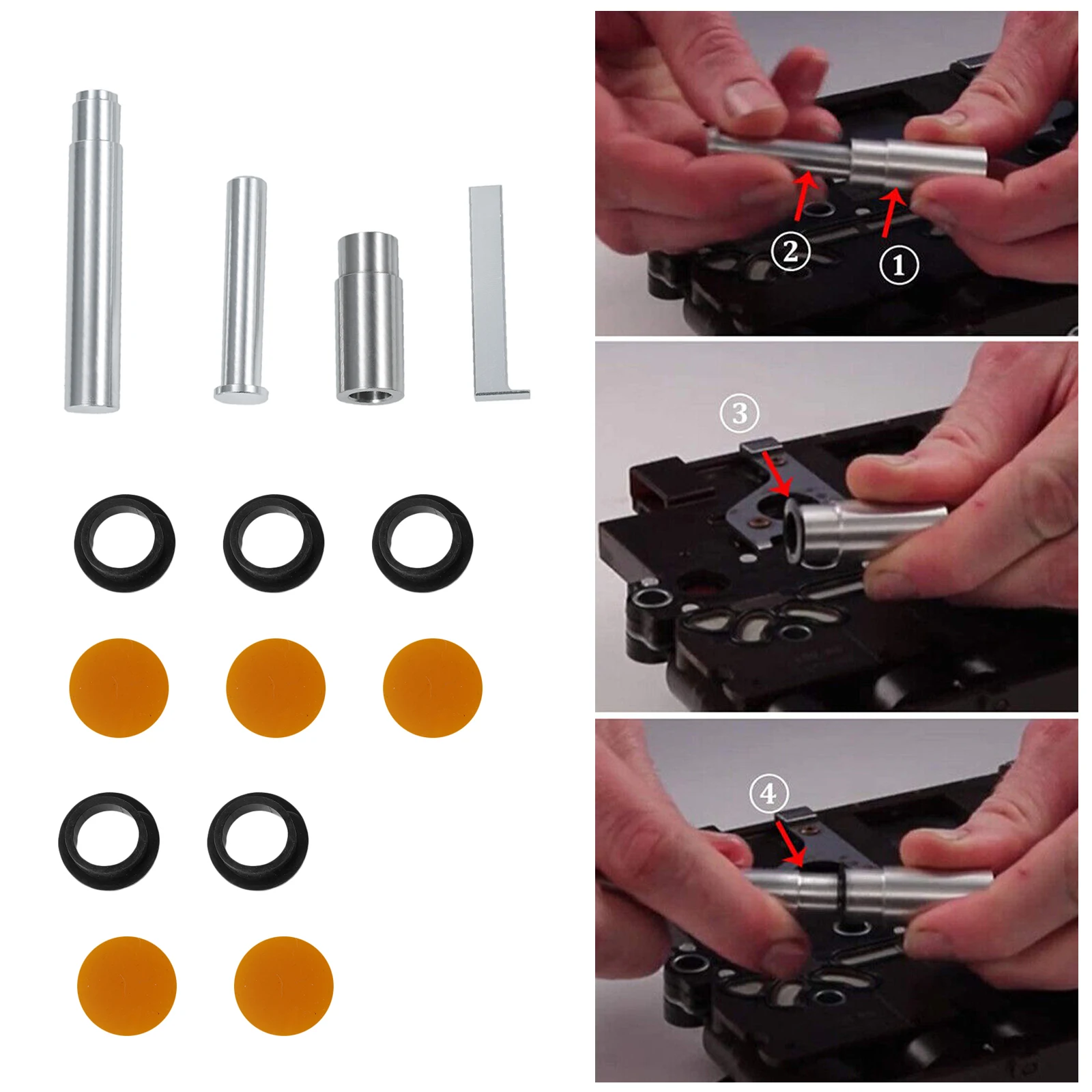 ②
①
③
④