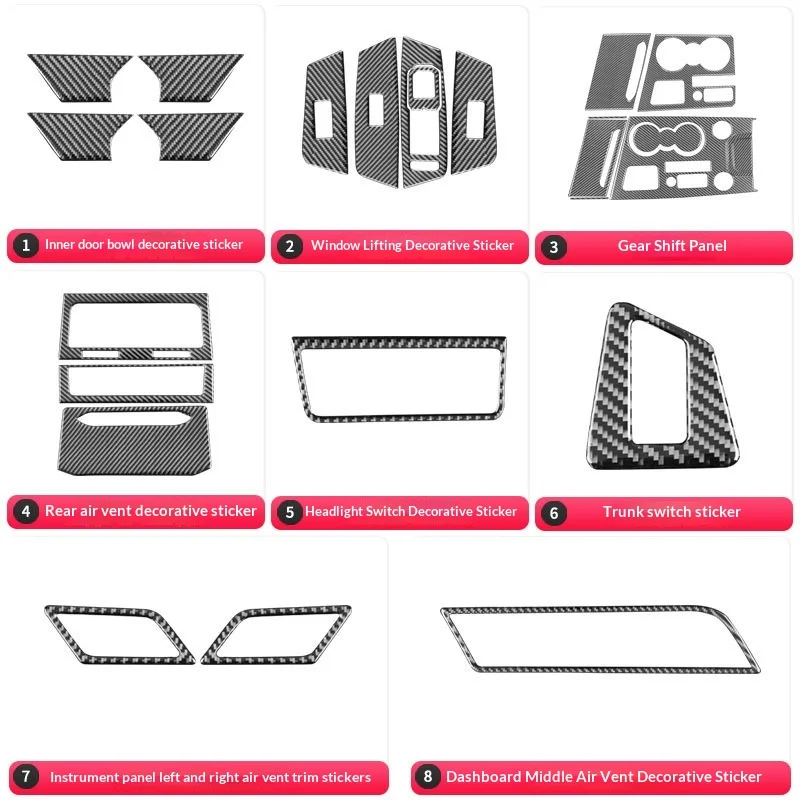 1 Inner door bowl decorative sticker

2 Window Lifting Decorative Sticker

3 Gear Shift Panel

4 Rear air vent decorative sticker

5 Headlight Switch Decorative Sticker

6 Trunk switch sticker

7 Instrument panel left and right air vent trim stickers

8 Dashboard Middle Air Vent Decorative Sticker