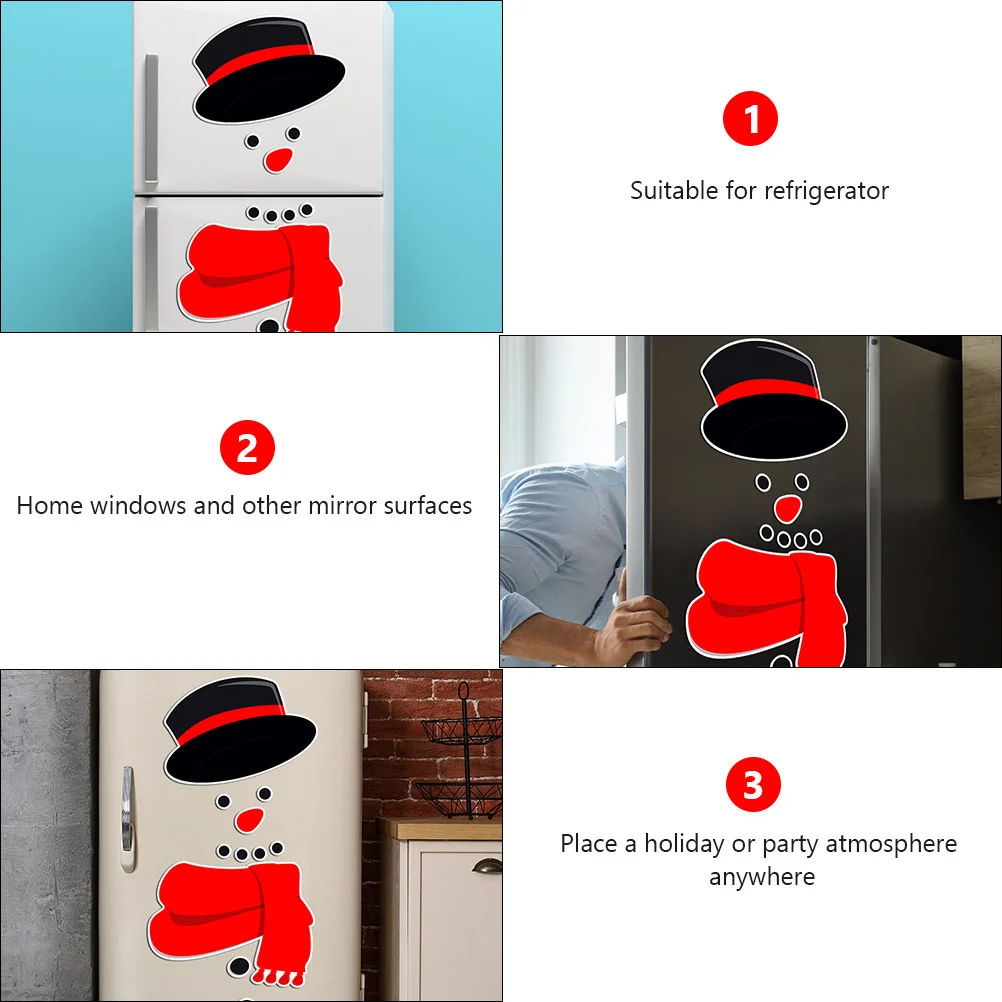 1

Suitable for refrigerator

2

Home windows and other mirror surfaces

3

Place a holiday or party atmosphere anywhere