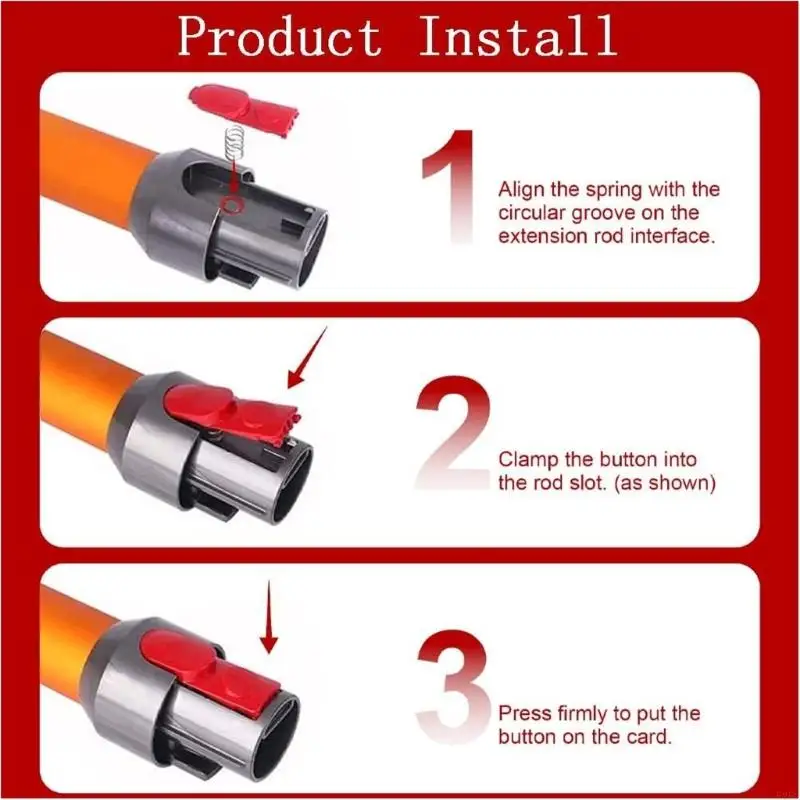 Product Install

1

Align the spring with the circular groove on the extension rod interface.

2

Clamp the button into the rod slot. (as shown)

3

Press firmly to put the button on the card.