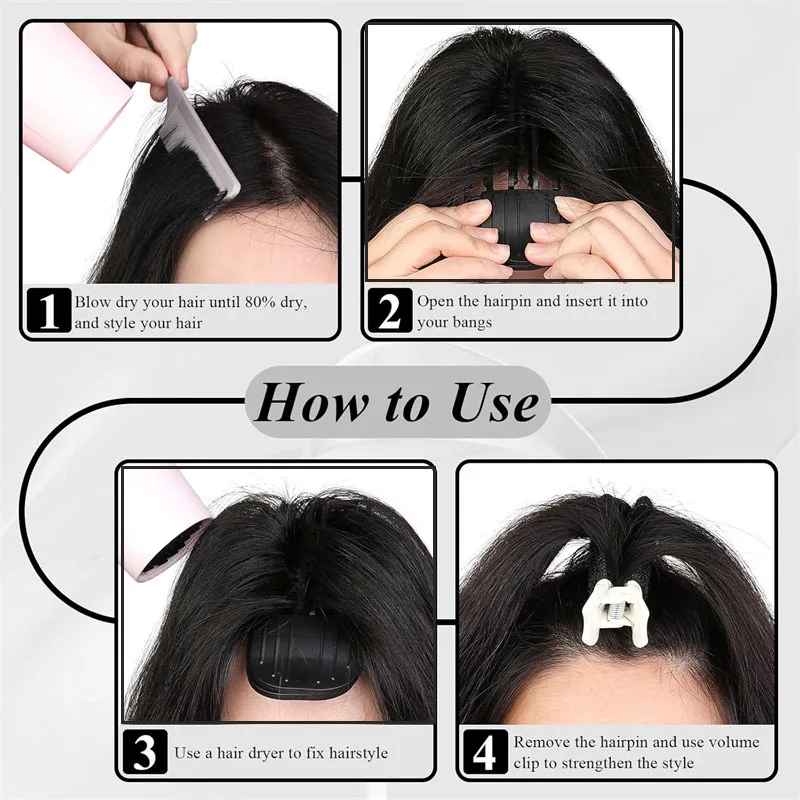 1 Blow dry your hair until 80% dry, and style your hair

2 Open the hairpin and insert it into your bangs

How to Use

3 Use a hair dryer to fix hairstyle

4 Remove the hairpin and use volume clip to strengthen the style