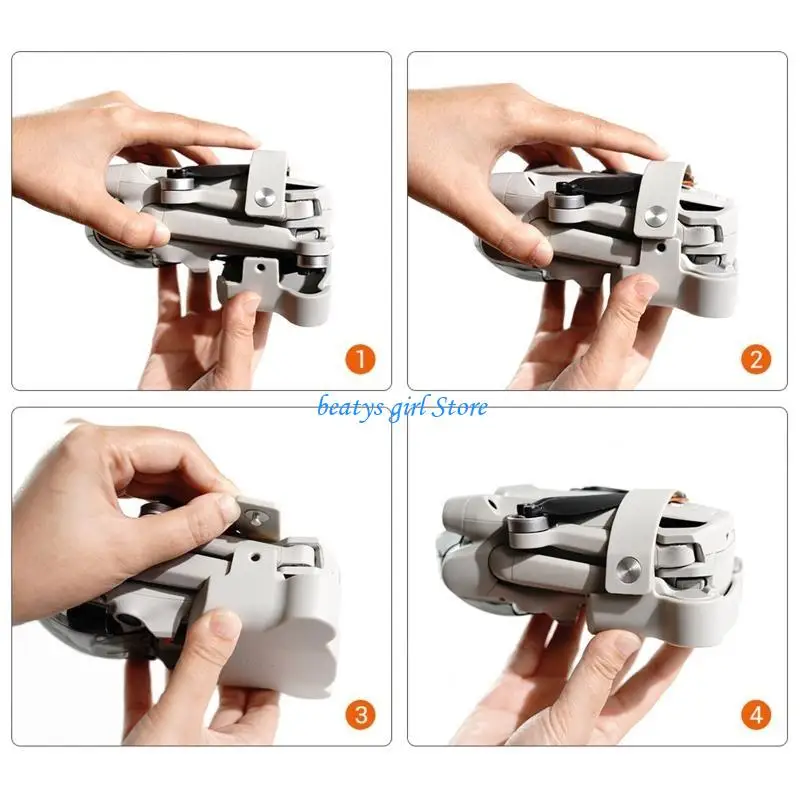 1

2

beatys girl Store

3

4