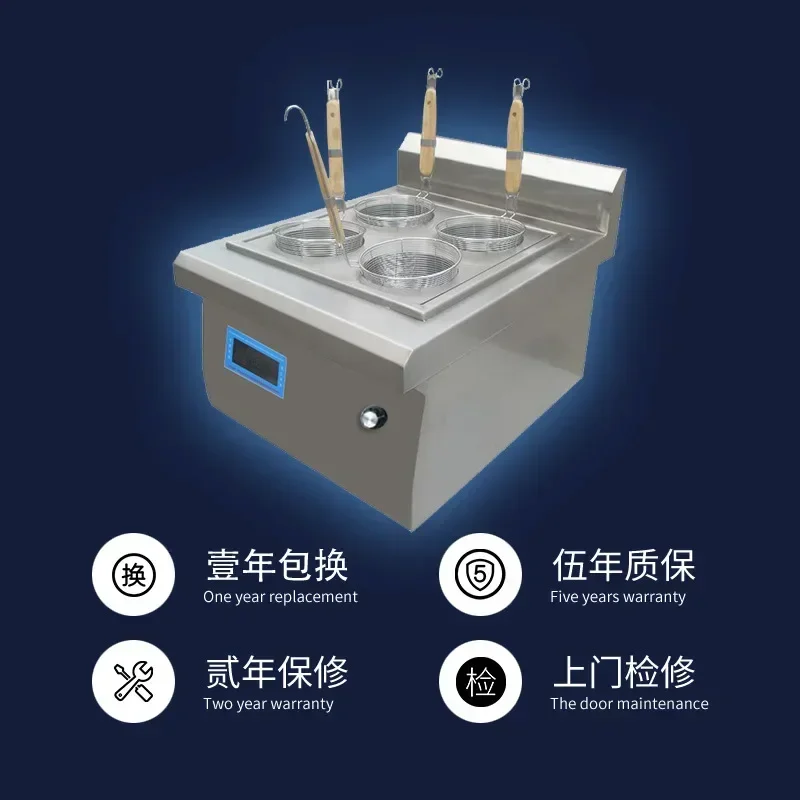 换

壹年包换
One year replacement

5

伍年质保
Five years warranty

贰年保修
Two year warranty

检

上门检修
The door maintenance