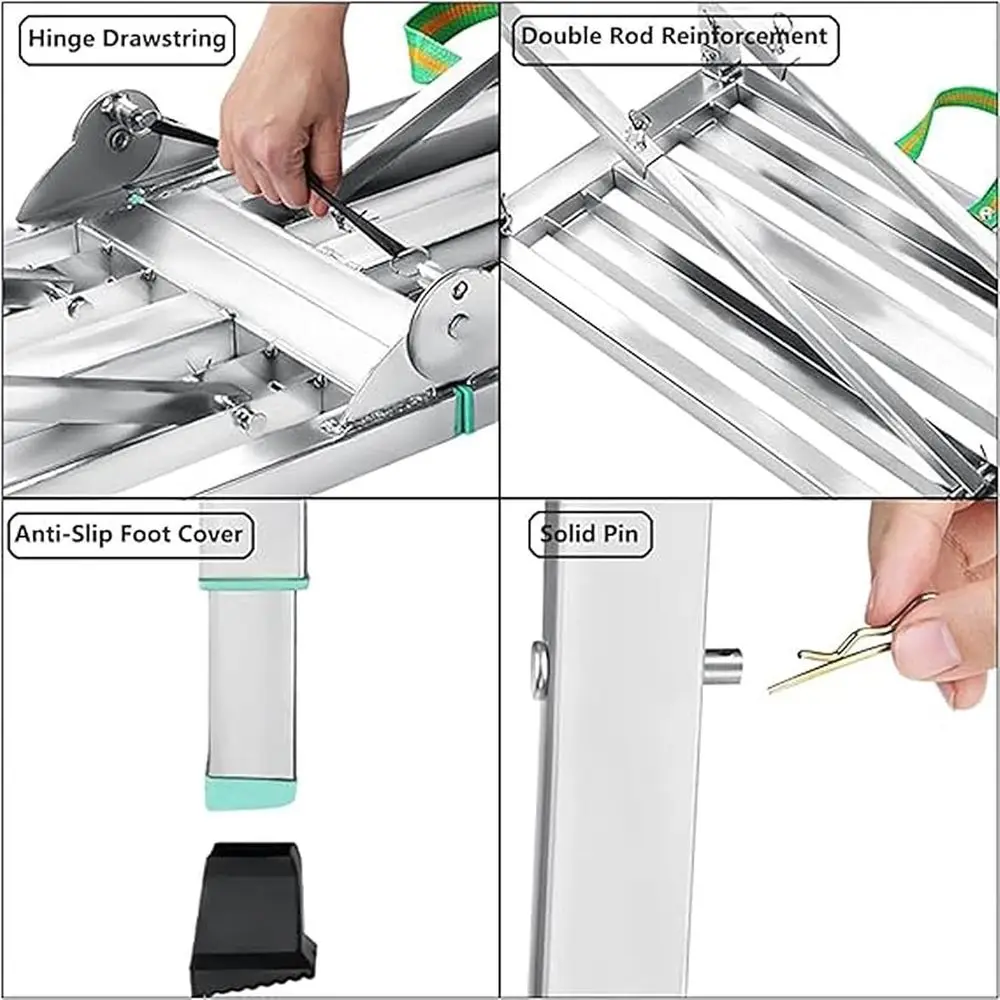 Hinge Drawstring

Double Rod Reinforcement

Anti-Slip Foot Cover

Solid Pin