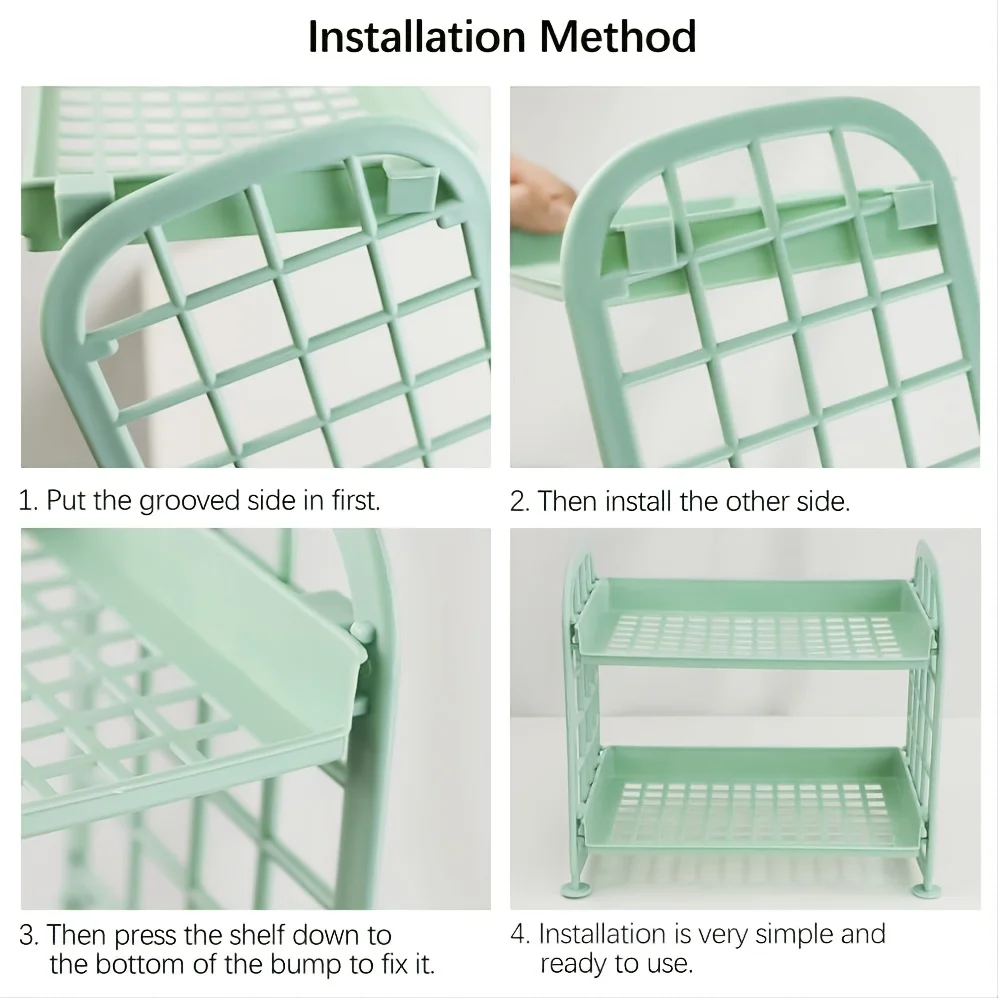 Installation Method

1. Put the grooved side in first.

2. Then install the other side.

3. Then press the shelf down to the bottom of the bump to fix it.

4. Installation is very simple and ready to use.