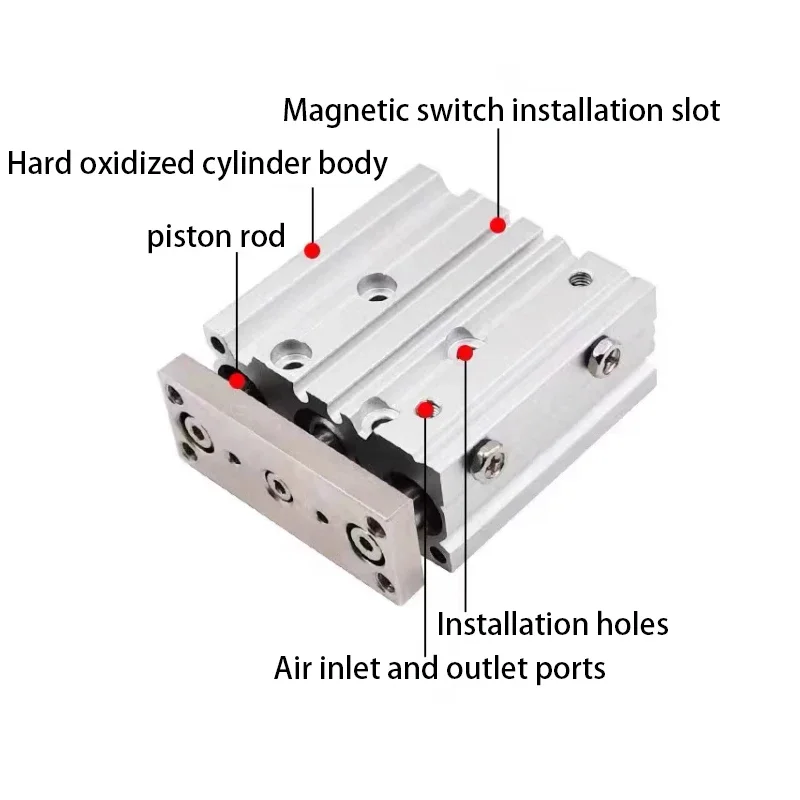 Magnetic switch installation slot

Hard oxidized cylinder body

piston rod

Installation holes

Air inlet and outlet ports