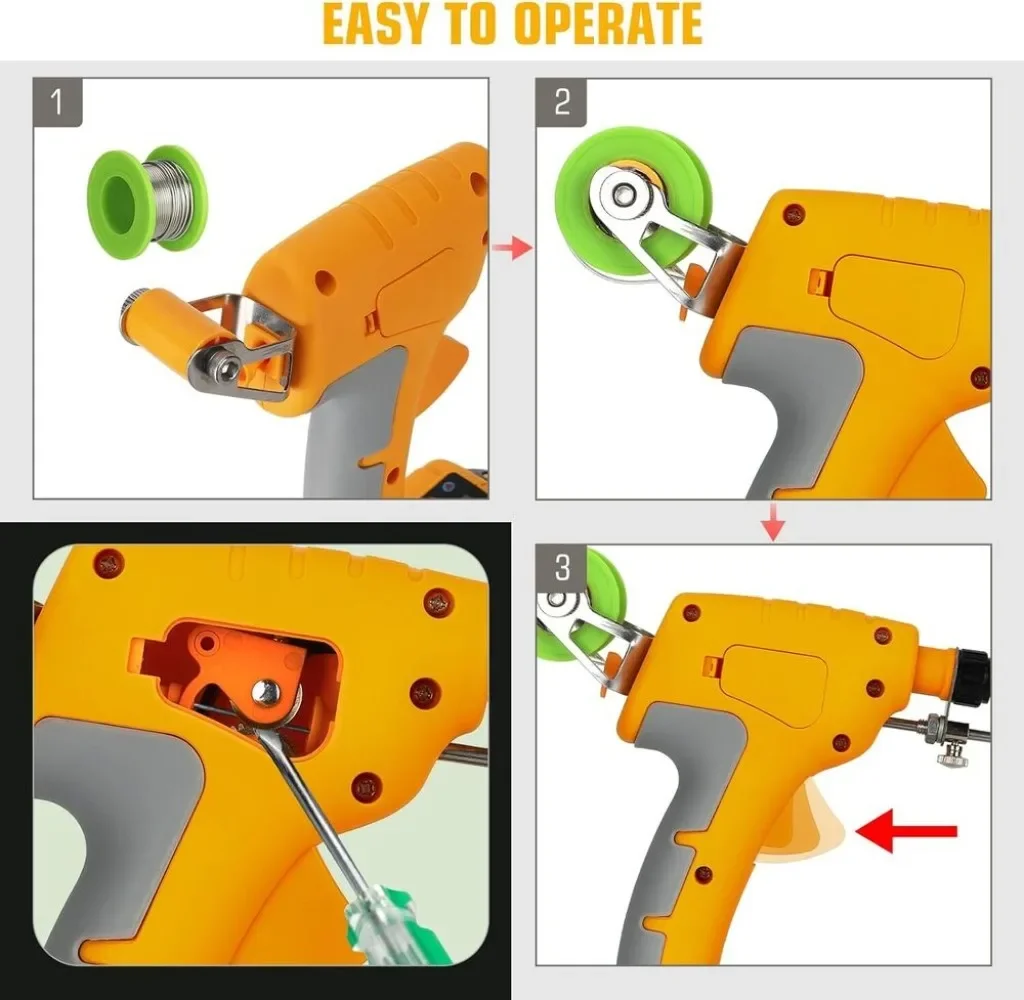 EASY TO OPERATE

1

2

3