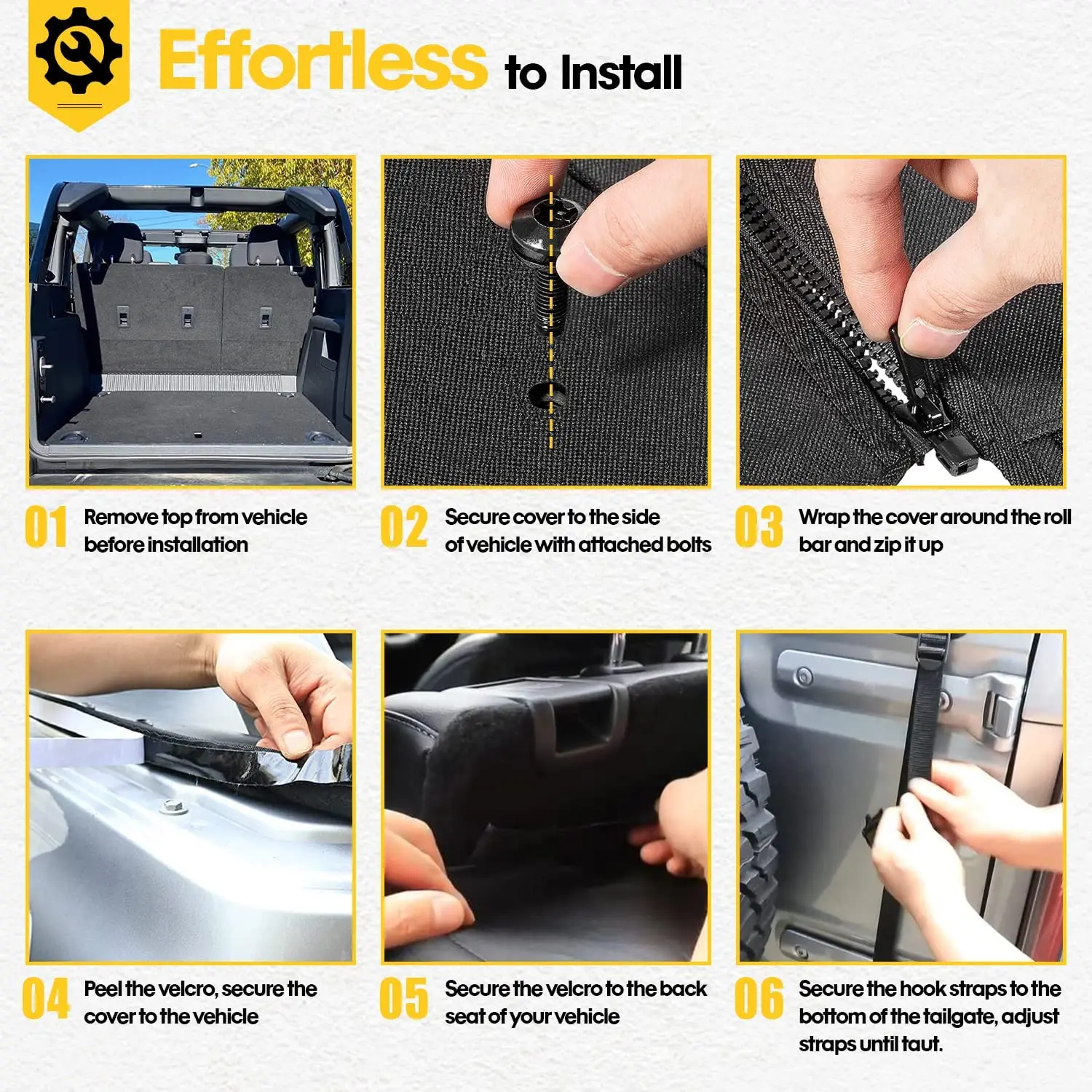 Effortless to Install

01 Remove top from vehicle before installation

02 Secure cover to the side of vehicle with attached bolts

03 Wrap the cover around the roll bar and zip it up

04 Peel the velcro, secure the cover to the vehicle

05 Secure the velcro to the back seat of your vehicle

06 Secure the hook straps to the bottom of the tailgate, adjust straps until taut.