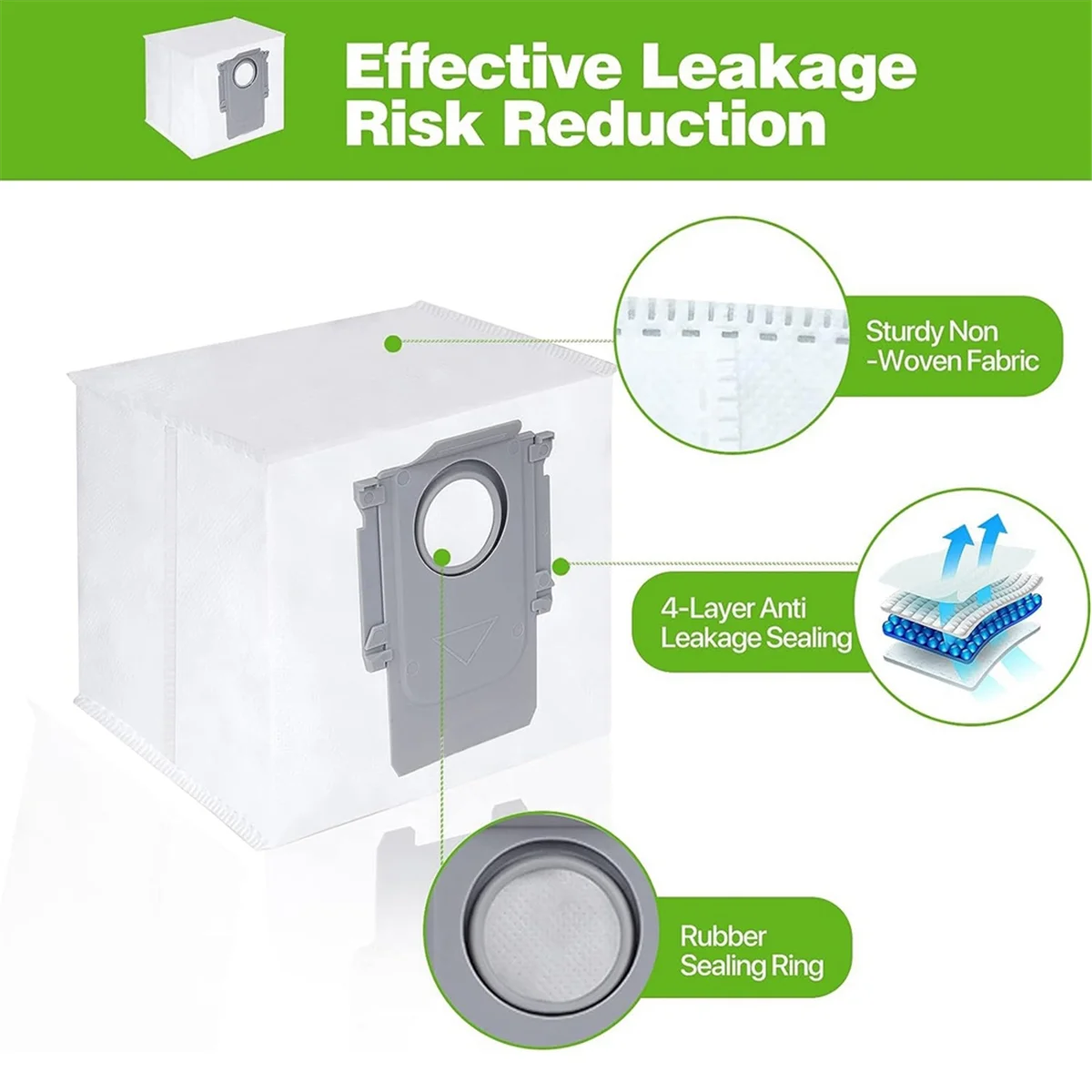 Effective Leakage Risk Reduction

Sturdy Non -Woven Fabric

4-Layer Anti Leakage Sealing

Rubber Sealing Ring