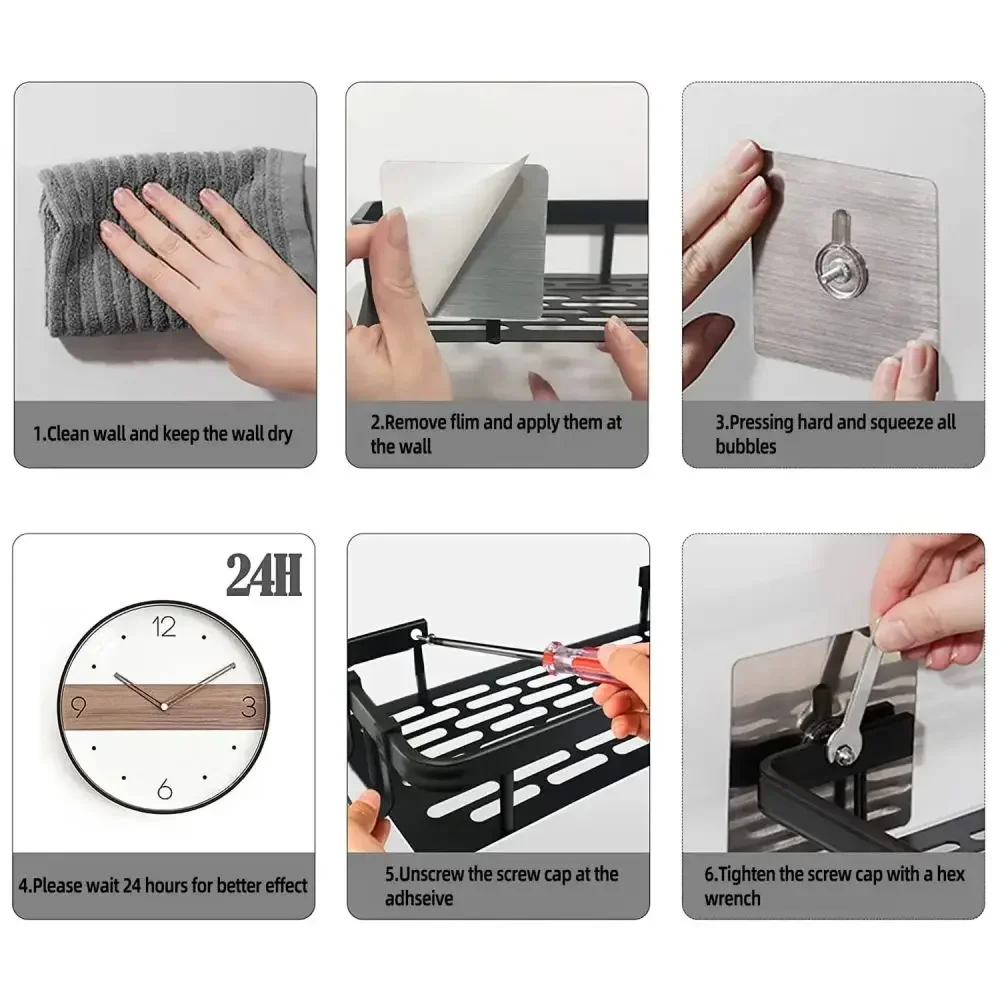 1.Clean wall and keep the wall dry

2.Remove flim and apply them at the wall

3.Pressing hard and squeeze all bubbles

24H

12
3
6
9

4.Please wait 24 hours for better effect

5.Unscrew the screw cap at the adhseive

6.Tighten the screw cap with a hex wrench