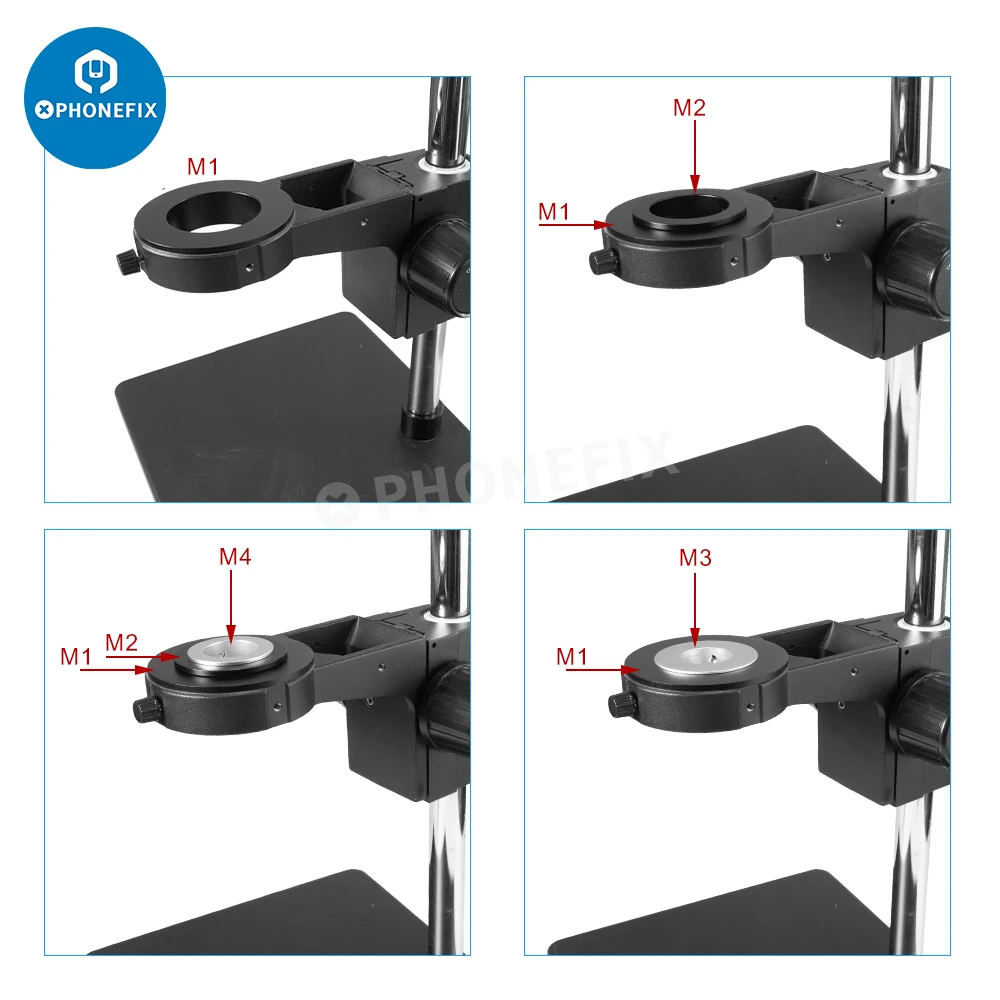 PHONEFIX

M1

M2
M1

PHONEFIX

M4
M2
M1

M3
M1