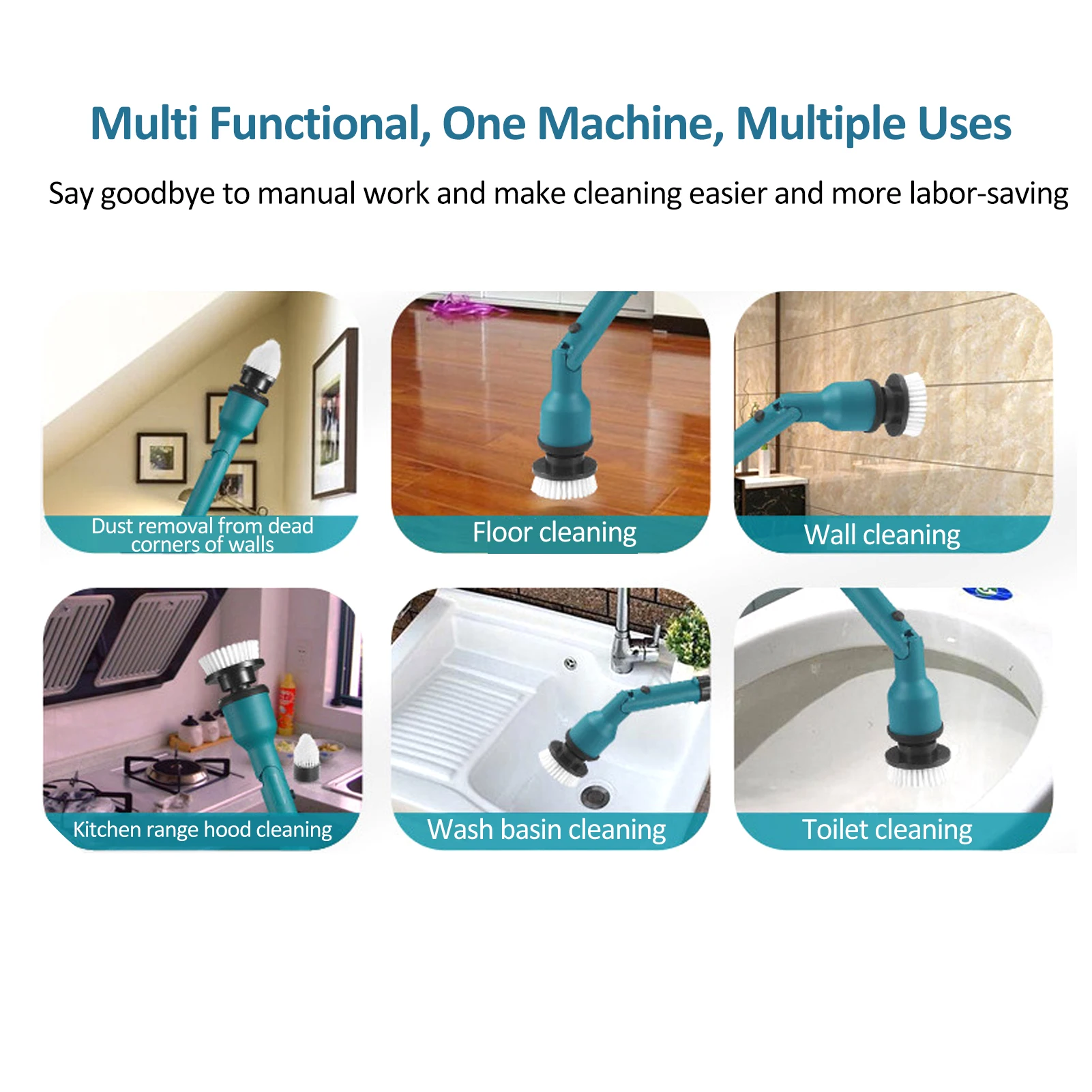 Multi Functional, One Machine, Multiple Uses

Say goodbye to manual work and make cleaning easier and more labor-saving

Dust removal from dead corners of walls

Floor cleaning

Wall cleaning

Kitchen range hood cleaning

Wash basin cleaning

Toilet cleaning