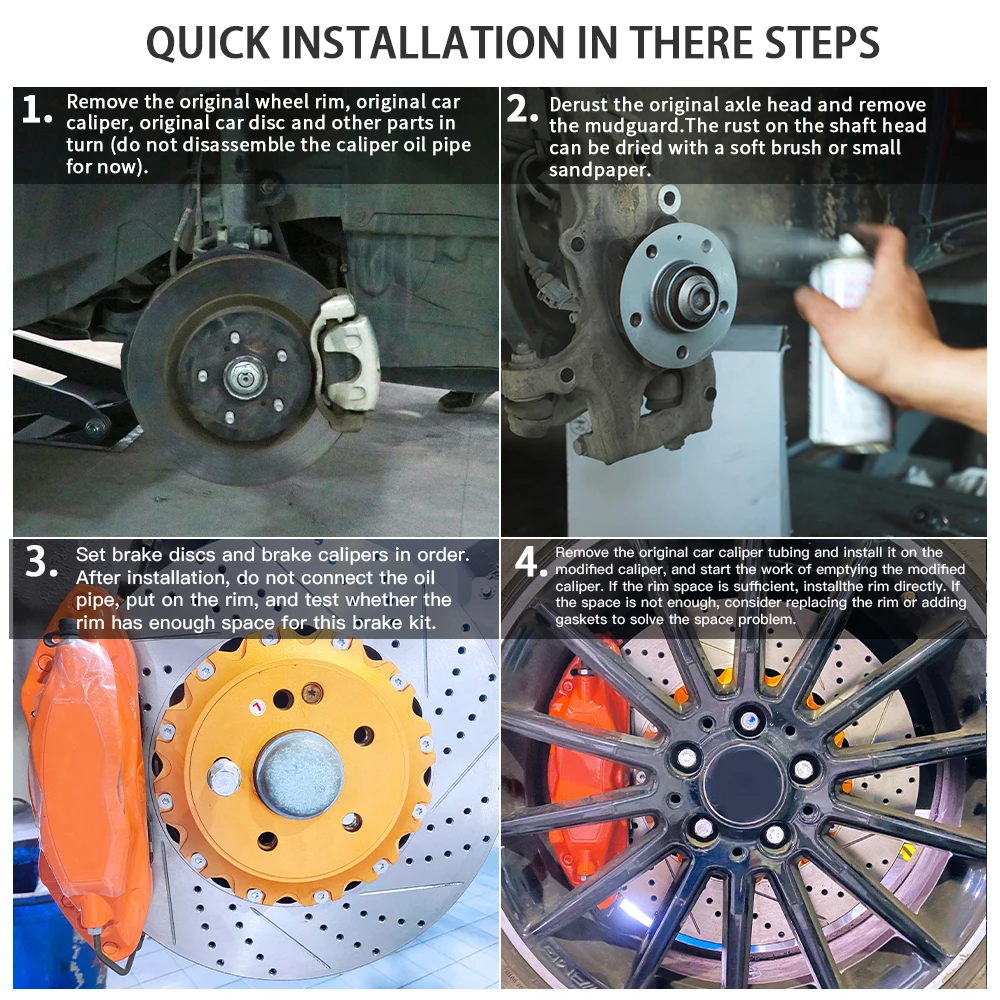 QUICK INSTALLATION IN THERE STEPS

1. Remove the original wheel rim, original car caliper, original car disc and other parts in turn (do not disassemble the caliper oil pipe for now).

2. Derust the original axle head and remove the mudguard.The rust on the shaft head can be dried with a soft brush or small sandpaper.

3. Set brake discs and brake calipers in order. After installation, do not connect the oil pipe, put on the rim, and test whether the rim has enough space for this brake kit.

4. Remove the original car caliper tubing and install it on the modified caliper, and start the work of emptying the modified caliper. If the rim space is sufficient, installthe rim directly. If the space is not enough, consider replacing the rim or adding gaskets to solve the space problem.