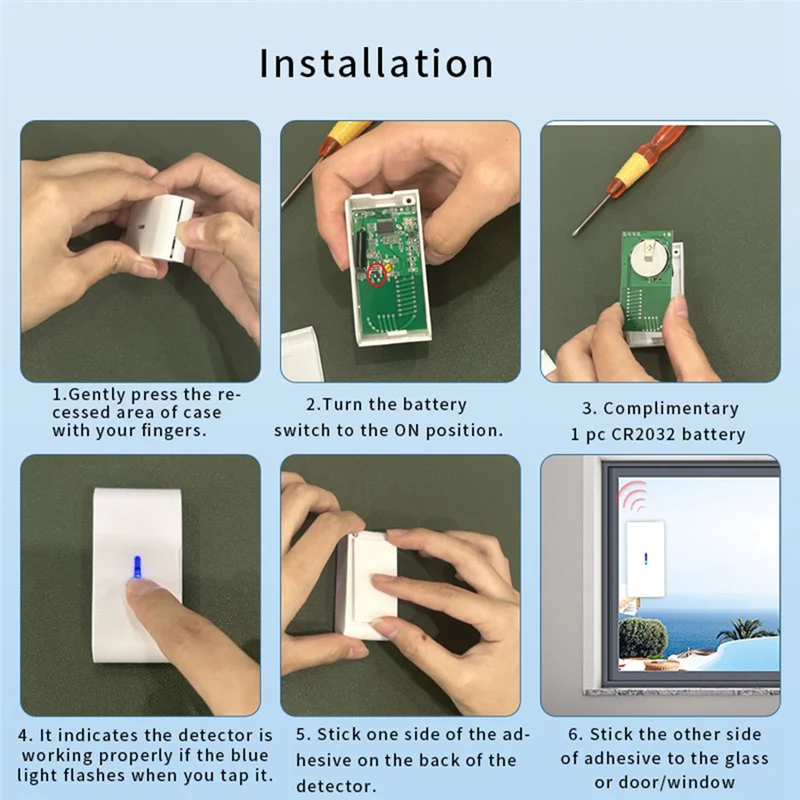 Installation

1.Gently press the recessed area of case with your fingers.

2.Turn the battery switch to the ON position.

3. Complimentary 1 pc CR2032 battery

4. It indicates the detector is working properly if the blue light flashes when you tap it.

5. Stick one side of the adhesive on the back of the detector.

6. Stick the other side of adhesive to the glass or door/window