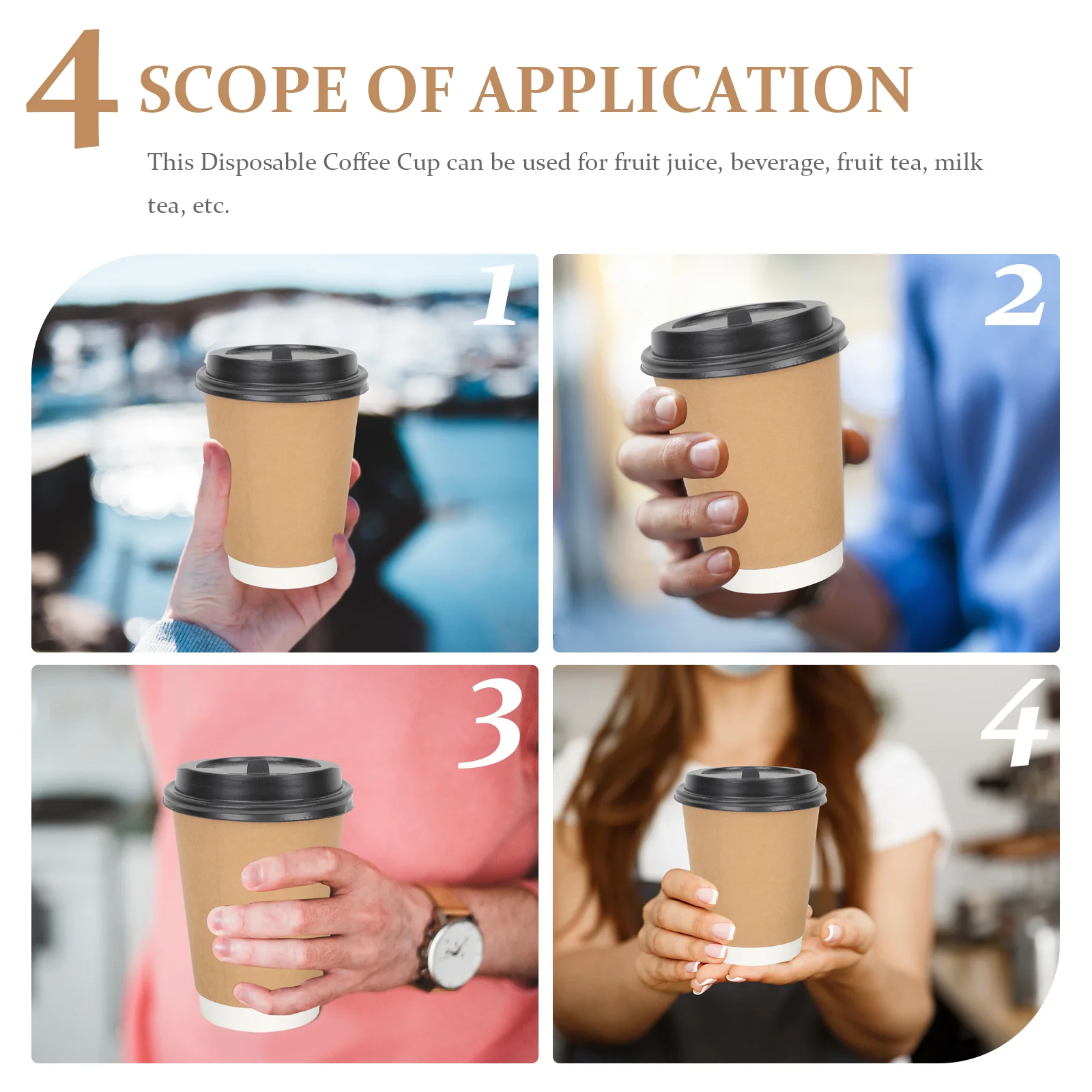 4 SCOPE OF APPLICATION

This Disposable Coffee Cup can be used for fruit juice, beverage, fruit tea, milk tea, etc.

1

2

3

4