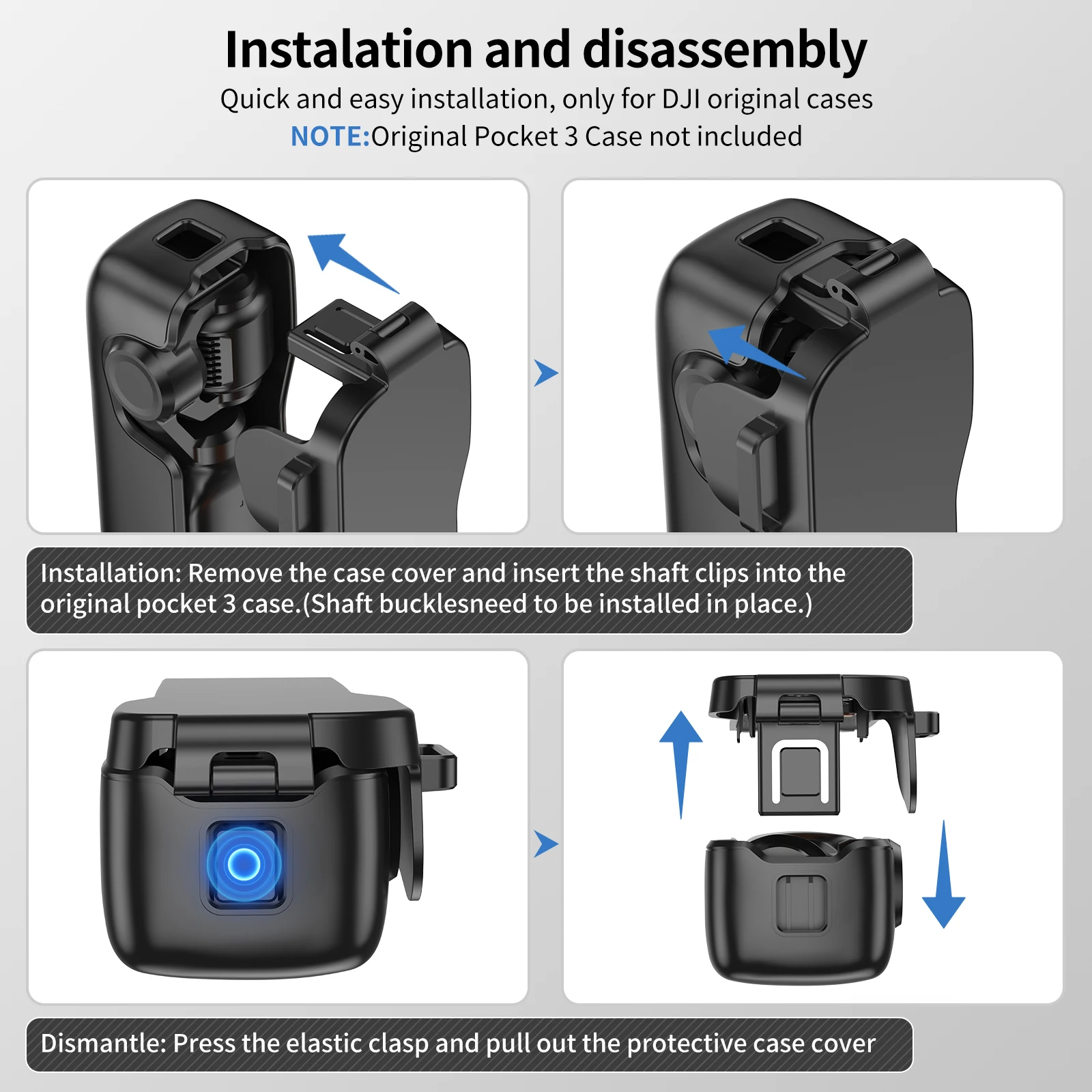 Instalation and disassembly

Quick and easy installation, only for DJI original cases

NOTE:Original Pocket 3 Case not included

Installation: Remove the case cover and insert the shaft clips into the original pocket 3 case.(Shaft bucklesneed to be installed in place.)

Dismantle: Press the elastic clasp and pull out the protective case cover