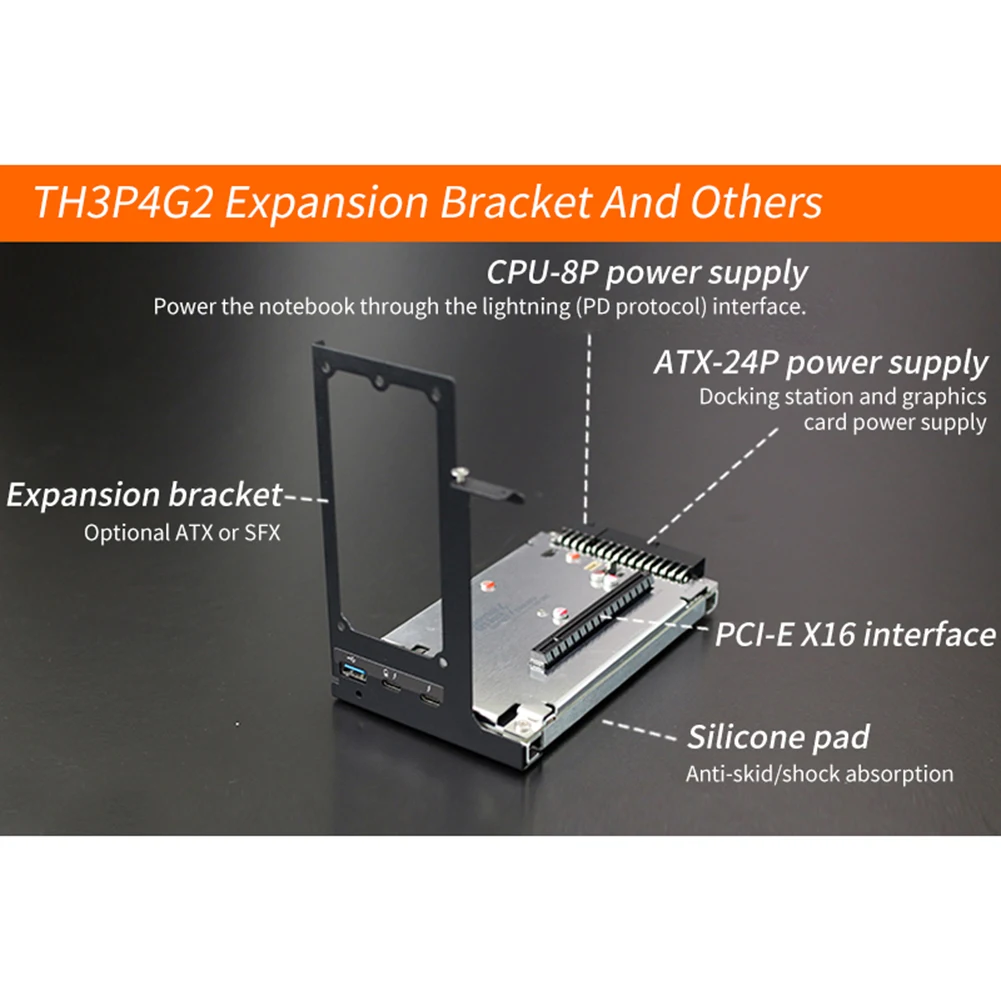 TH3P4G2 Expansion Bracket And Others

CPU-8P power supply
Power the notebook through the lightning (PD protocol) interface.

ATX-24P power supply
Docking station and graphics card power supply

Expansion bracket
Optional ATX or SFX

PCI-E X16 interface

Silicone pad
Anti-skid/shock absorption