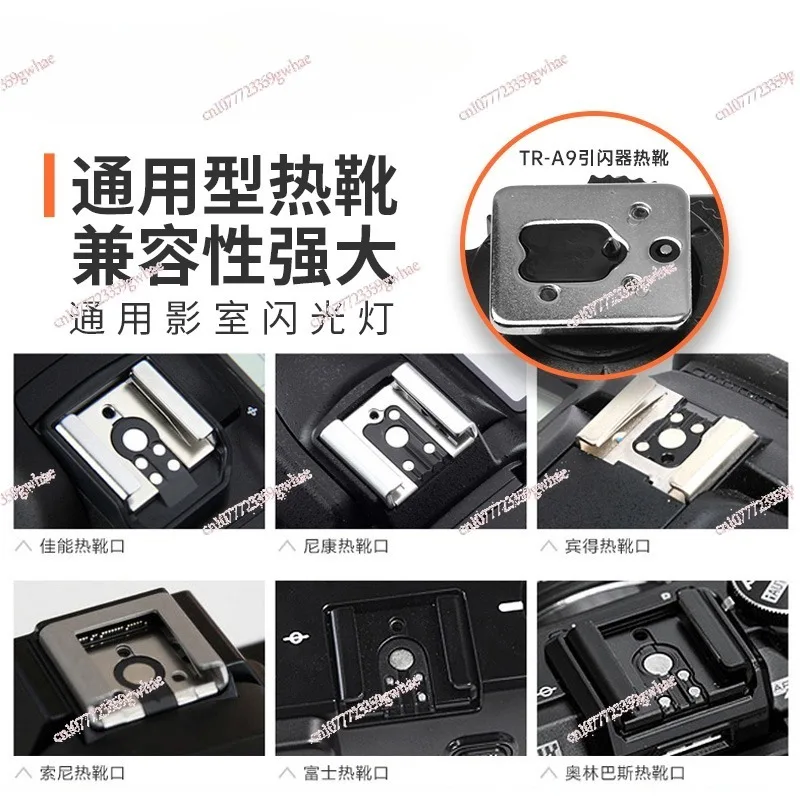 通用型热靴
兼容性强大
通用影室闪光灯

TR-A9引闪器热靴

佳能热靴口

尼康热靴口

宾得热靴口

索尼热靴口

富士热靴口

奥林巴斯热靴口

cn1077723359gwhae