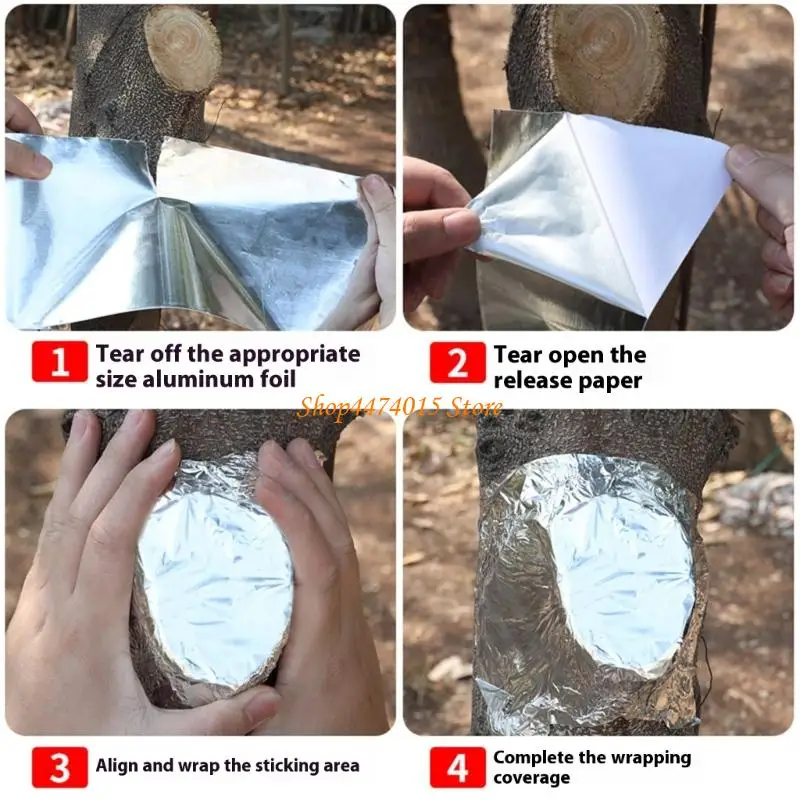 1 Tear off the appropriate size aluminum foil

2 Tear open the release paper

Shop4474015 Store

3 Align and wrap the sticking area

4 Complete the wrapping coverage