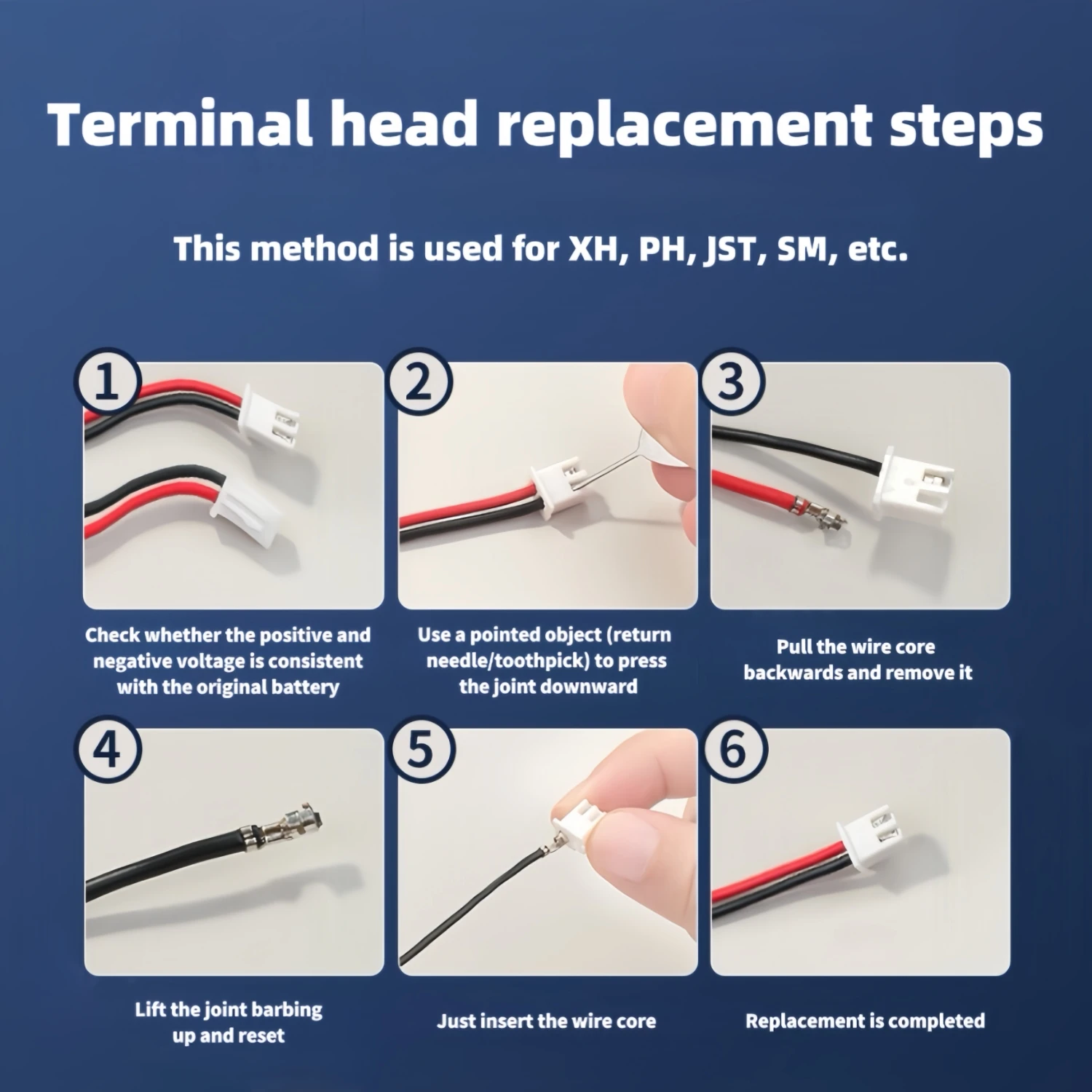 Terminal head replacement steps

This method is used for XH, PH, JST, SM, etc.

1

Check whether the positive and negative voltage is consistent with the original battery

2

Use a pointed object (return needle/toothpick) to press the joint downward

3

Pull the wire core backwards and remove it

4

Lift the joint barbing up and reset

5

Just insert the wire core

6

Replacement is completed