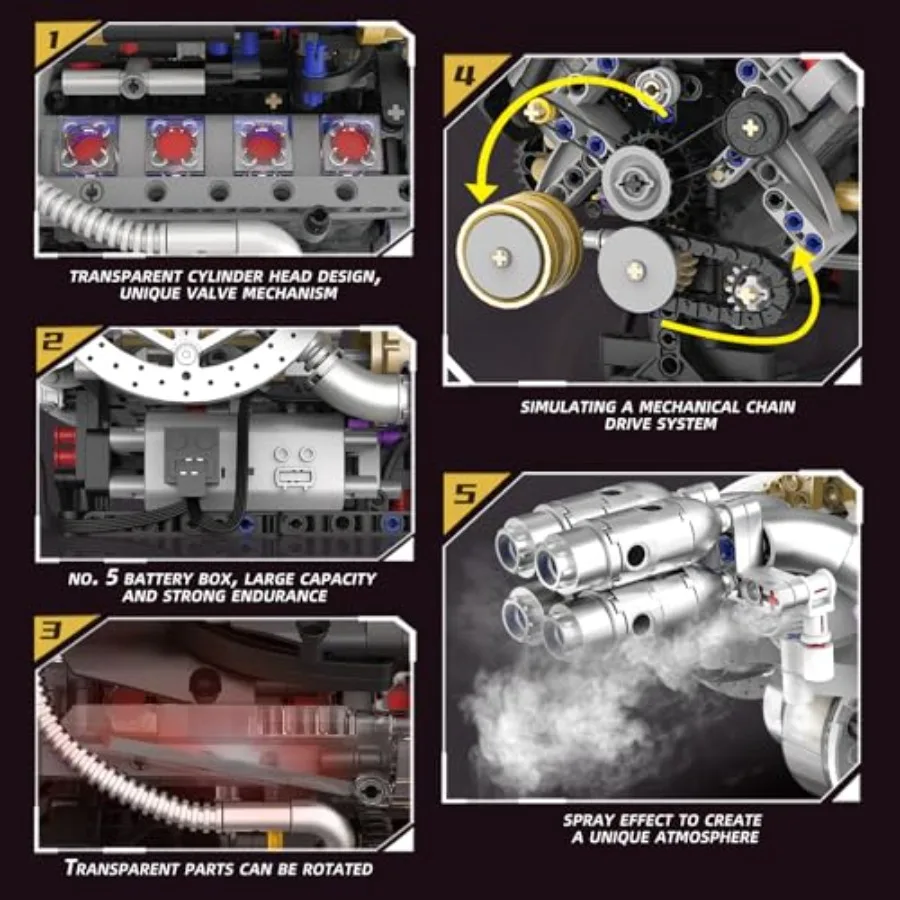 1

TRANSPARENT CYLINDER HEAD DESIGN, UNIQUE VALVE MECHANISM

2

NO. 5 BATTERY BOX, LARGE CAPACITY AND STRONG ENDURANCE

3

TRANSPARENT PARTS CAN BE ROTATED

4

SIMULATING A MECHANICAL CHAIN DRIVE SYSTEM

5

SPRAY EFFECT TO CREATE A UNIQUE ATMOSPHERE