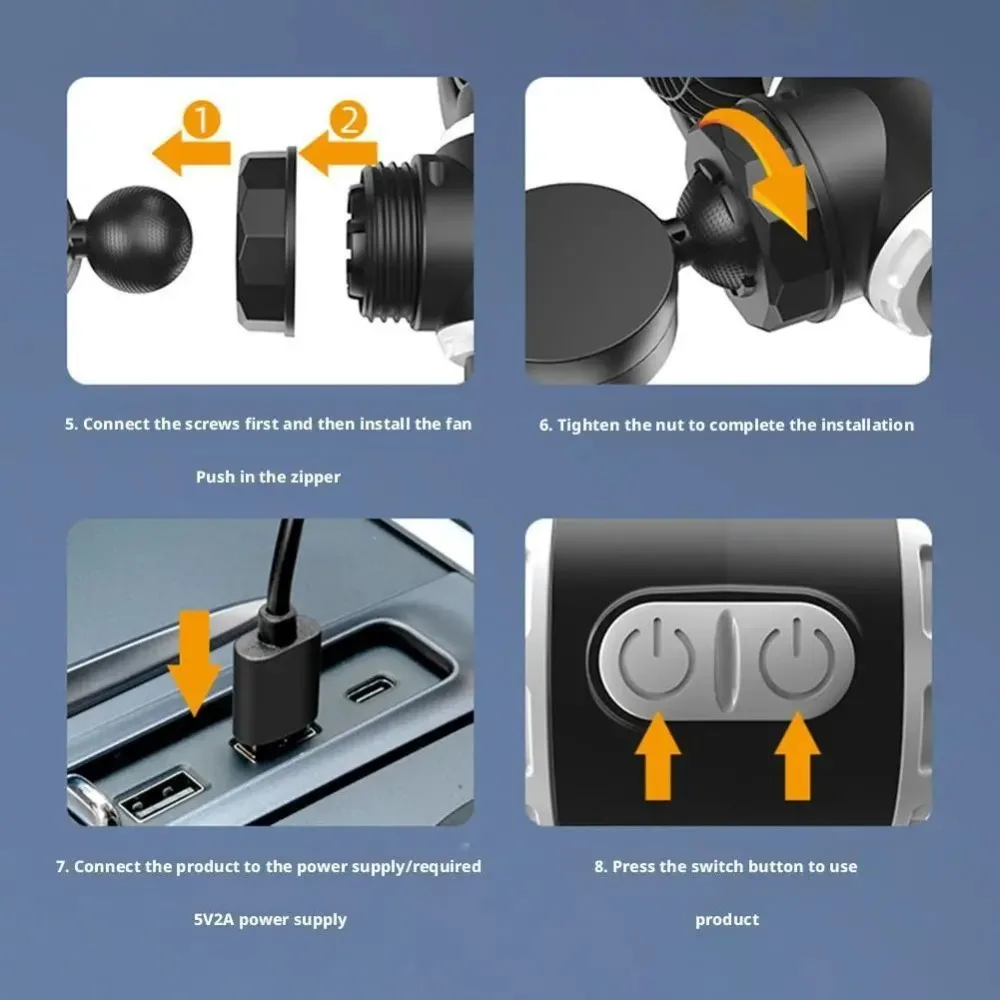 1

2

5. Connect the screws first and then install the fan

Push in the zipper

6. Tighten the nut to complete the installation

7. Connect the product to the power supply/required

5V2A power supply

8. Press the switch button to use

product