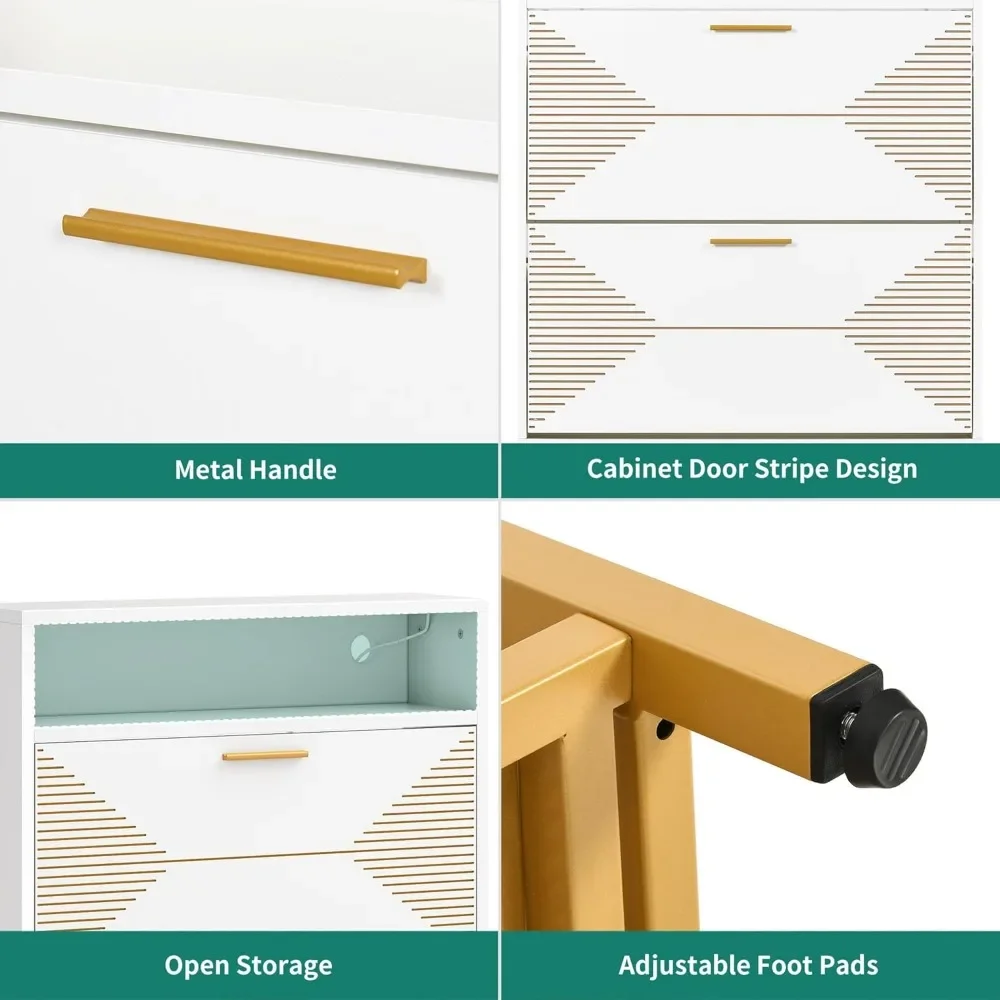 Metal Handle

Cabinet Door Stripe Design

Open Storage

Adjustable Foot Pads