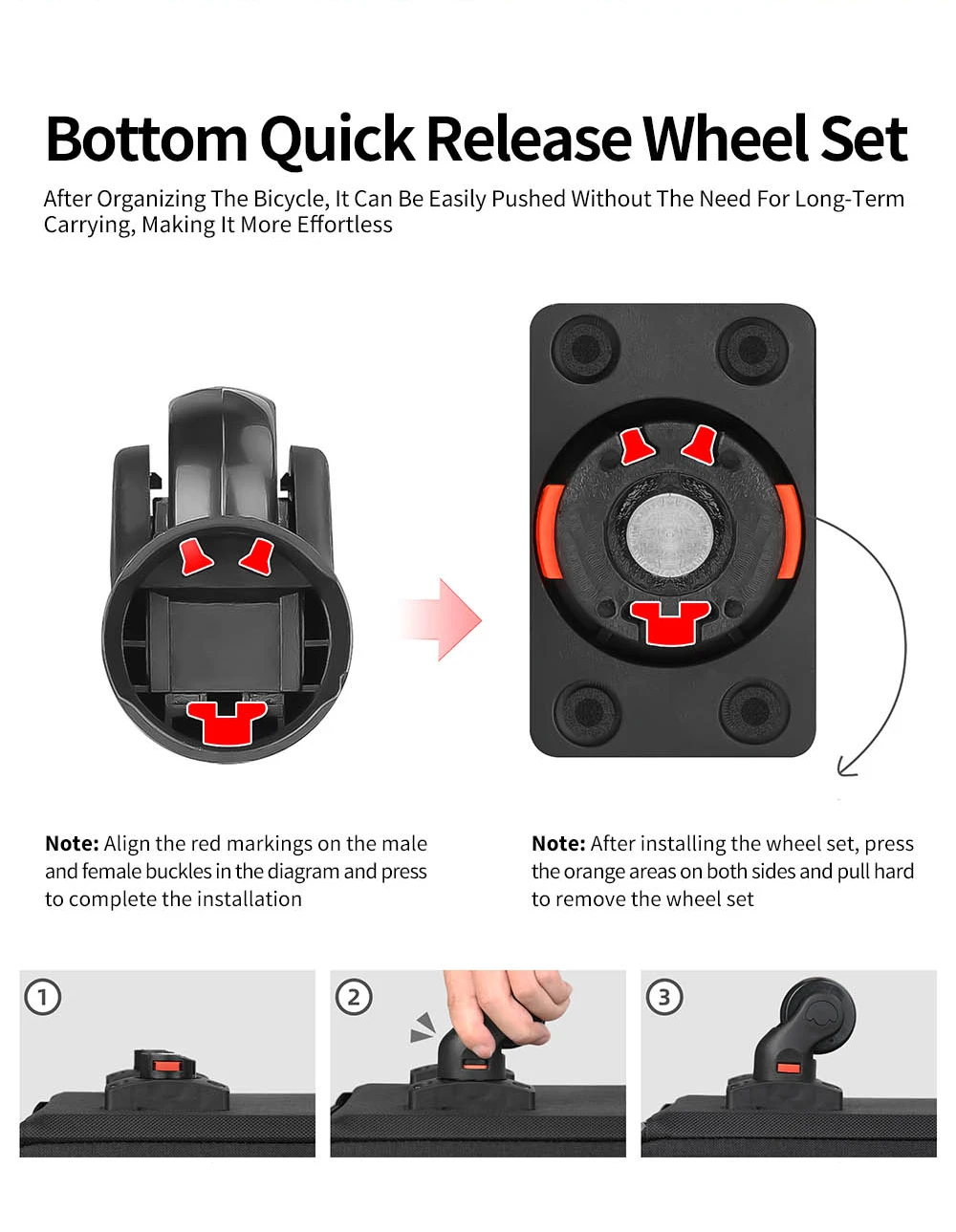 Bottom Quick Release Wheel Set

After Organizing The Bicycle, It Can Be Easily Pushed Without The Need For Long-Term Carrying, Making It More Effortless

Note: Align the red markings on the male and female buckles in the diagram and press to complete the installation

Note: After installing the wheel set, press the orange areas on both sides and pull hard to remove the wheel set

1

2

3