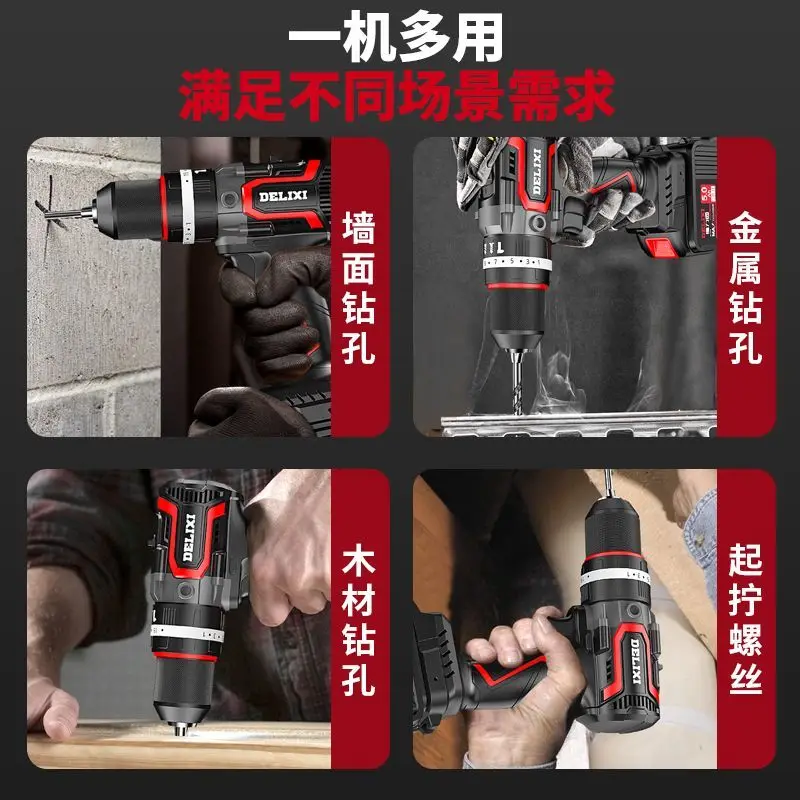 一机多用
满足不同场景需求

DELIXI
墙面钻孔

DELIXI
5.0
金属钻孔

DELIXI
木材钻孔

DELIXI
起拧螺丝