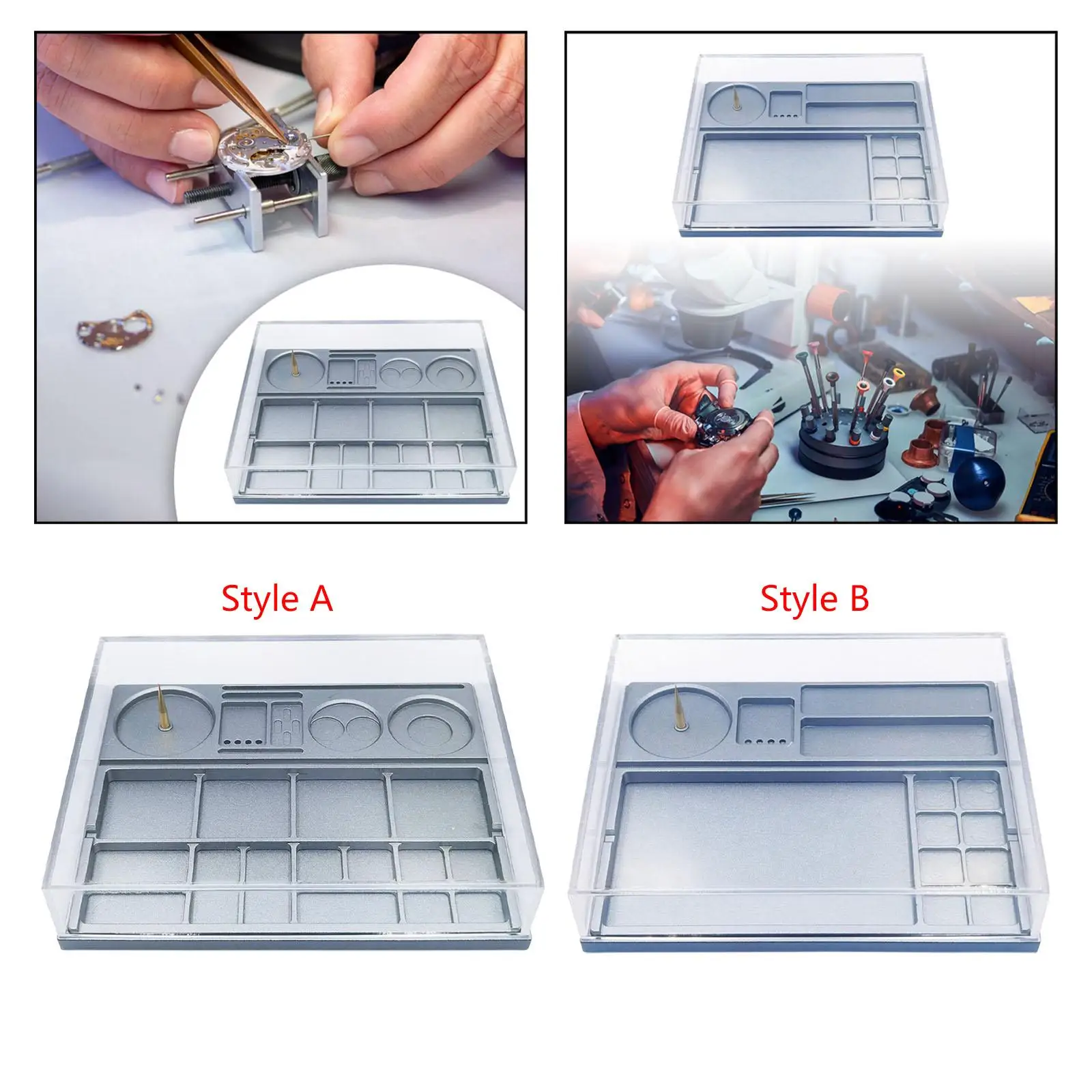 Style A

Style B