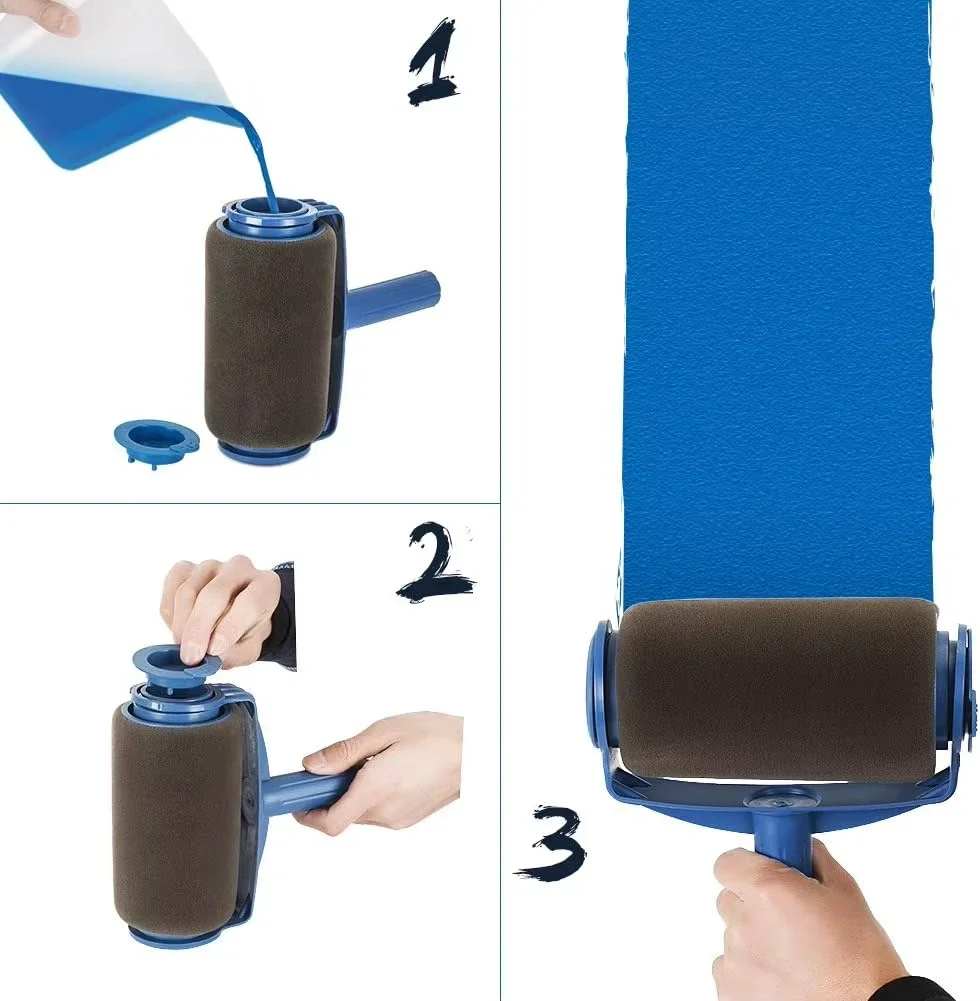 1

2

3