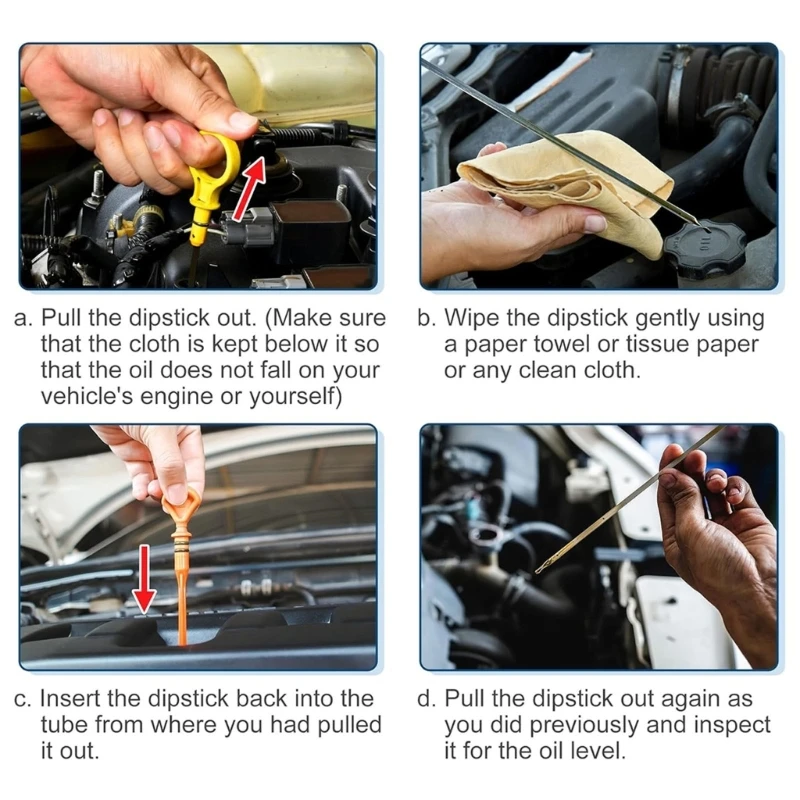 a. Pull the dipstick out. (Make sure that the cloth is kept below it so that the oil does not fall on your vehicle's engine or yourself)

b. Wipe the dipstick gently using a paper towel or tissue paper or any clean cloth.

c. Insert the dipstick back into the tube from where you had pulled it out.

d. Pull the dipstick out again as you did previously and inspect it for the oil level.