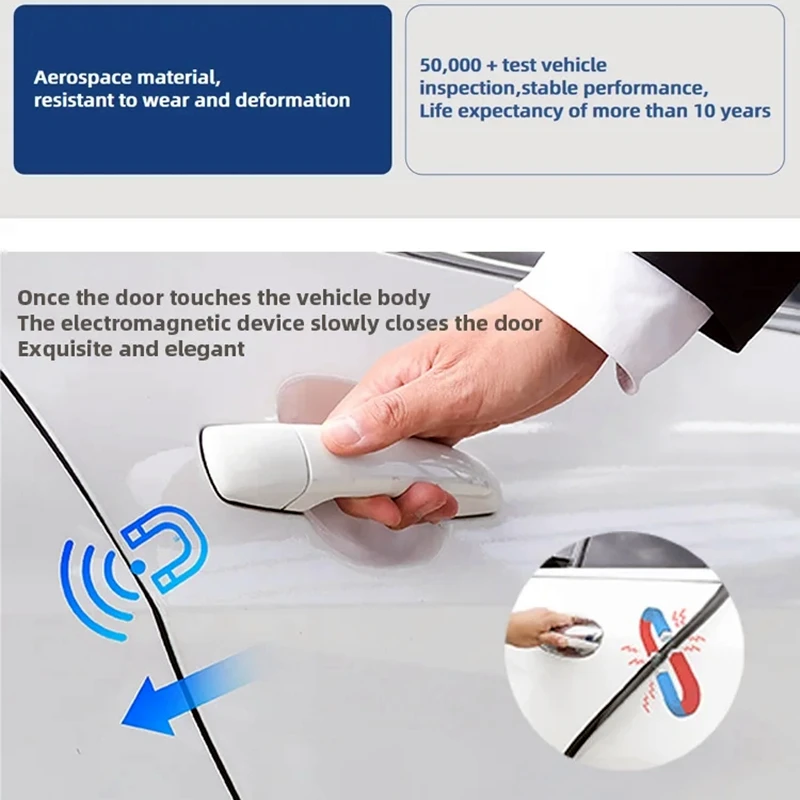 Aerospace material, resistant to wear and deformation

50,000 + test vehicle inspection,stable performance, Life expectancy of more than 10 years

Once the door touches the vehicle body
The electromagnetic device slowly closes the door
Exquisite and elegant