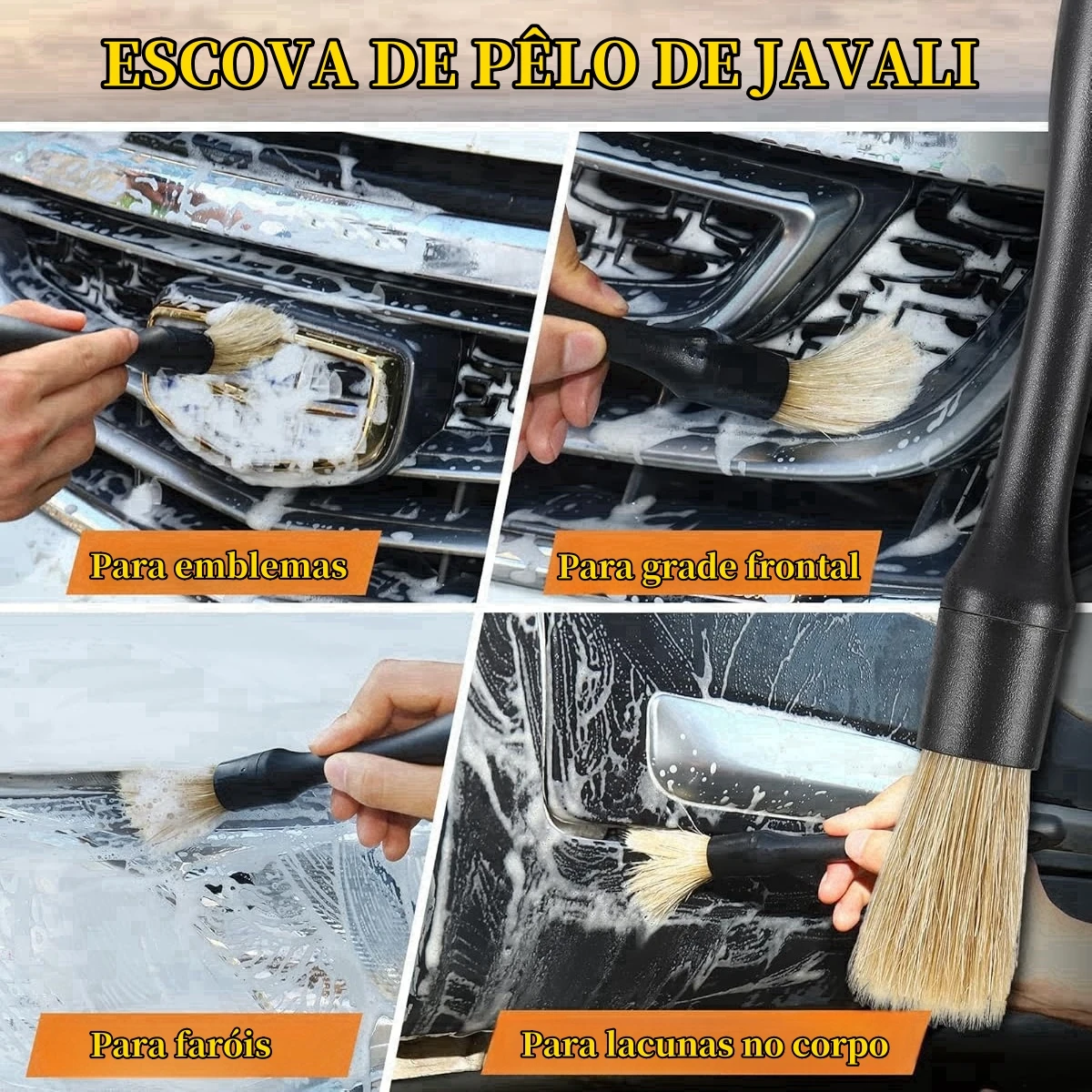 ESCOVA DE PÊLO DE JAVALI

Para emblemas

Para grade frontal

Para faróis

Para lacunas no corpo