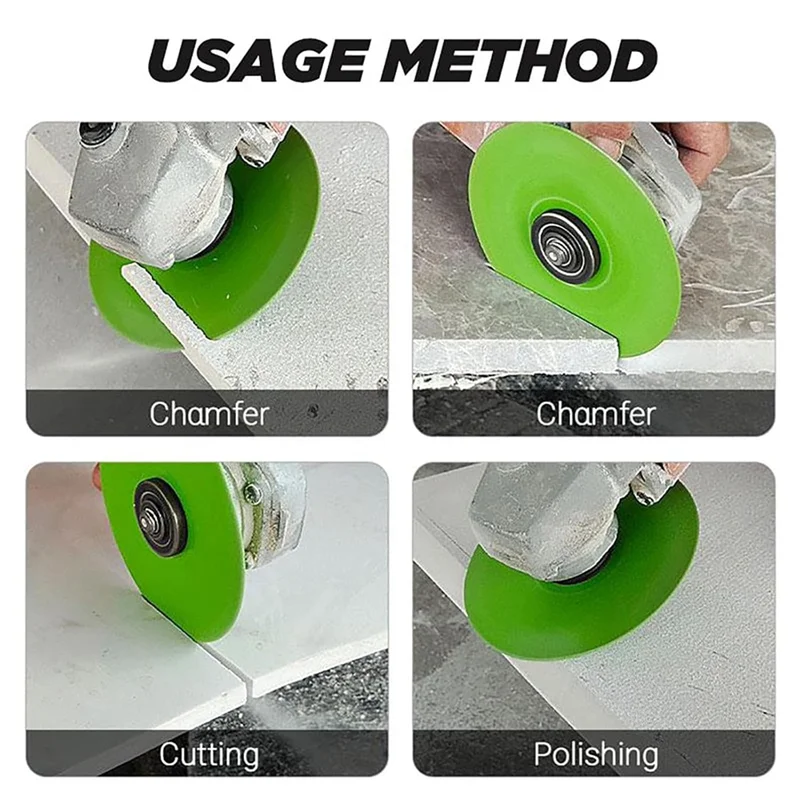 USAGE METHOD

Chamfer

Chamfer

Cutting

Polishing