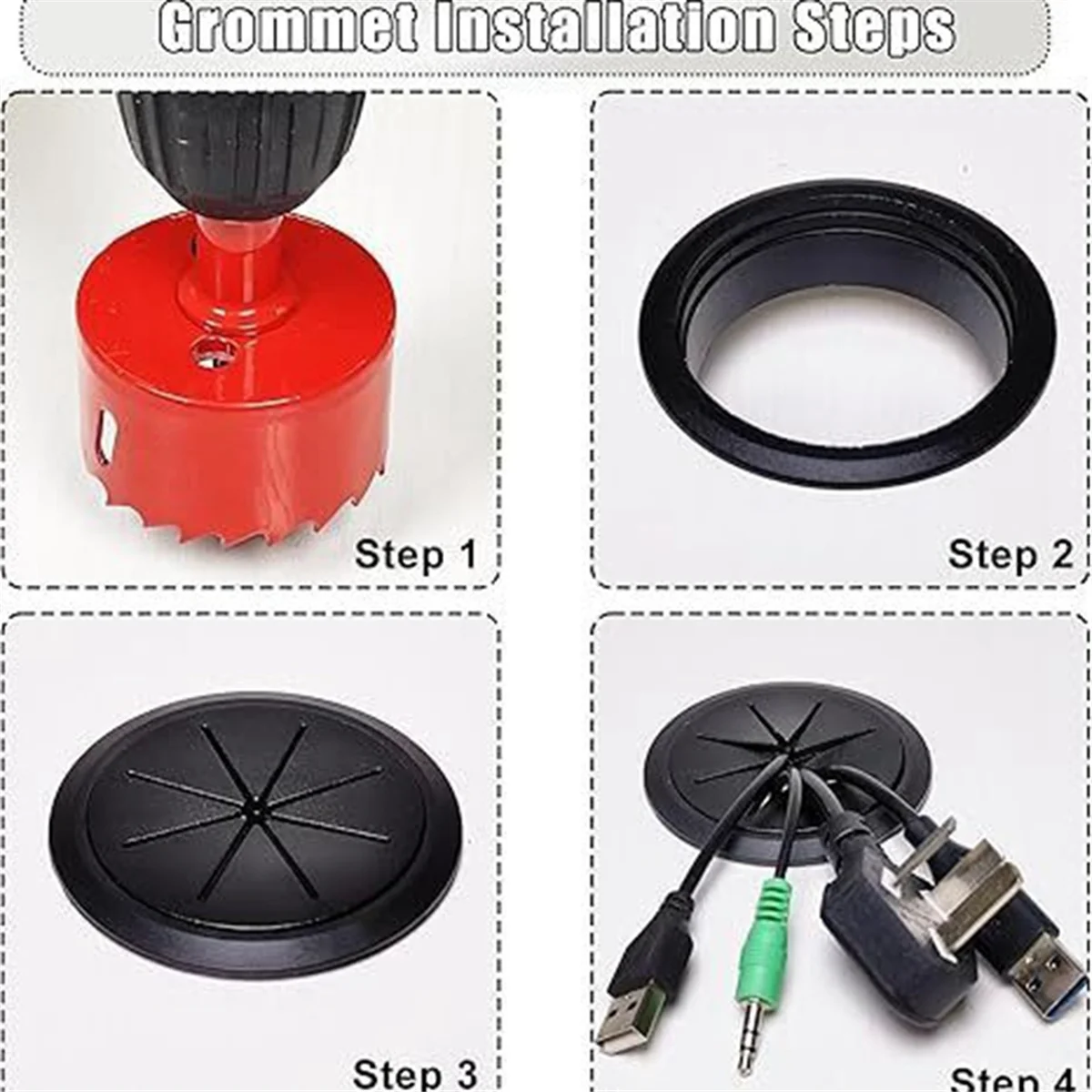 Grommet Installation Steps

Step 1

Step 2

Step 3

Step 4