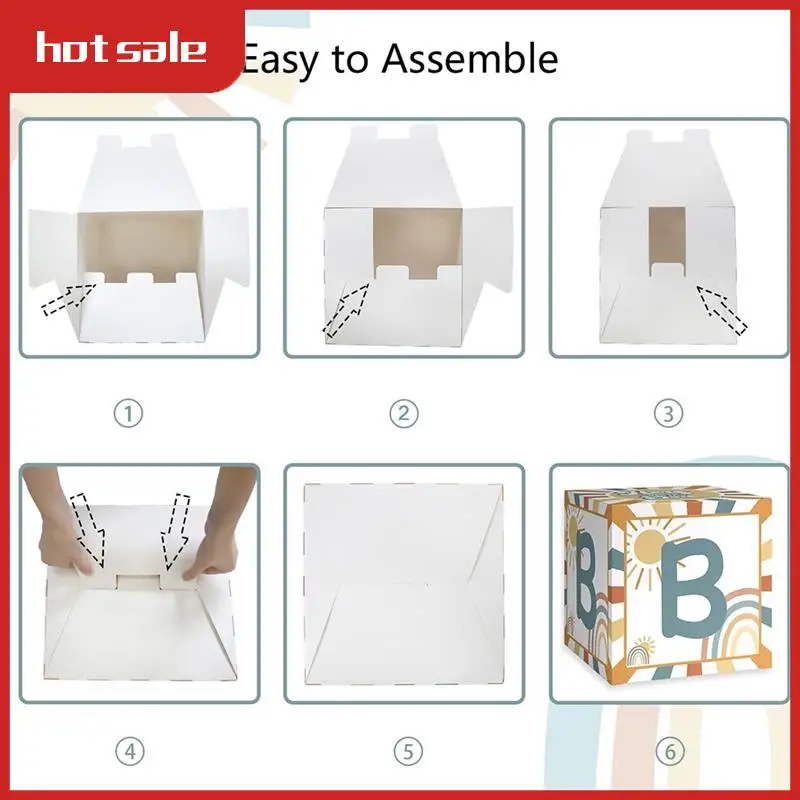 hot sale

Easy to Assemble

①

②

③

④

⑤

B

B

⑥