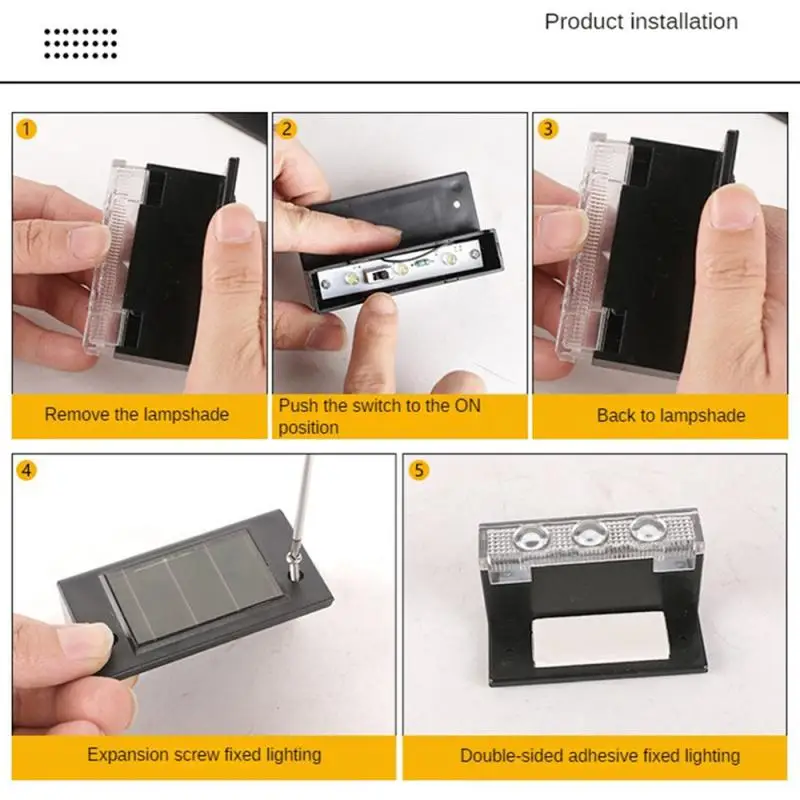 Product installation

1
Remove the lampshade

2
Push the switch to the ON position

3
Back to lampshade

4
Expansion screw fixed lighting

5
Double-sided adhesive fixed lighting