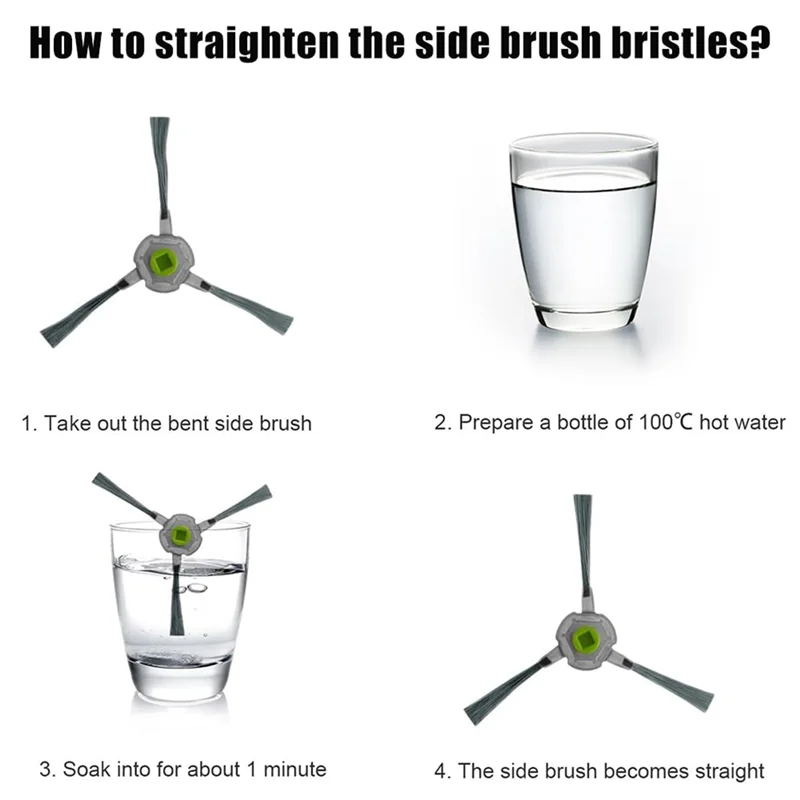 How to straighten the side brush bristles?

1. Take out the bent side brush

2. Prepare a bottle of 100℃ hot water

3. Soak into for about 1 minute

4. The side brush becomes straight