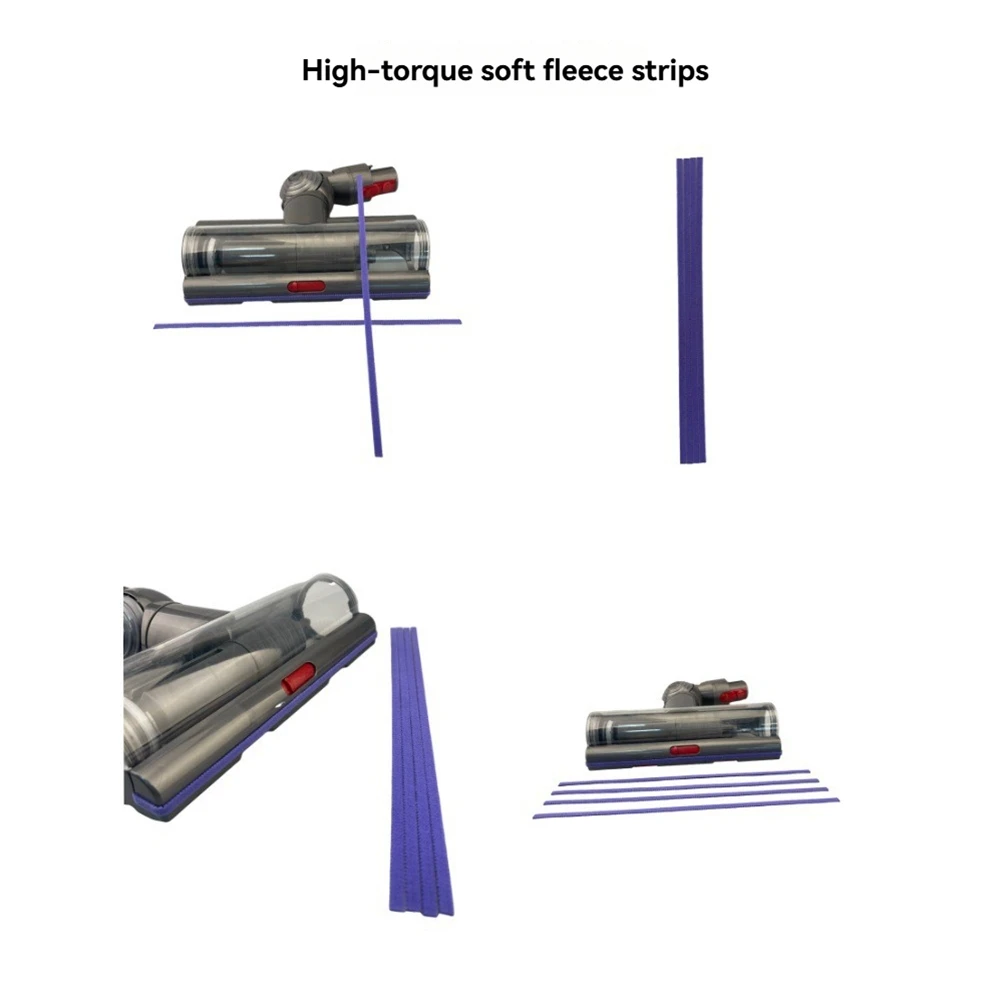 High-torque soft fleece strips