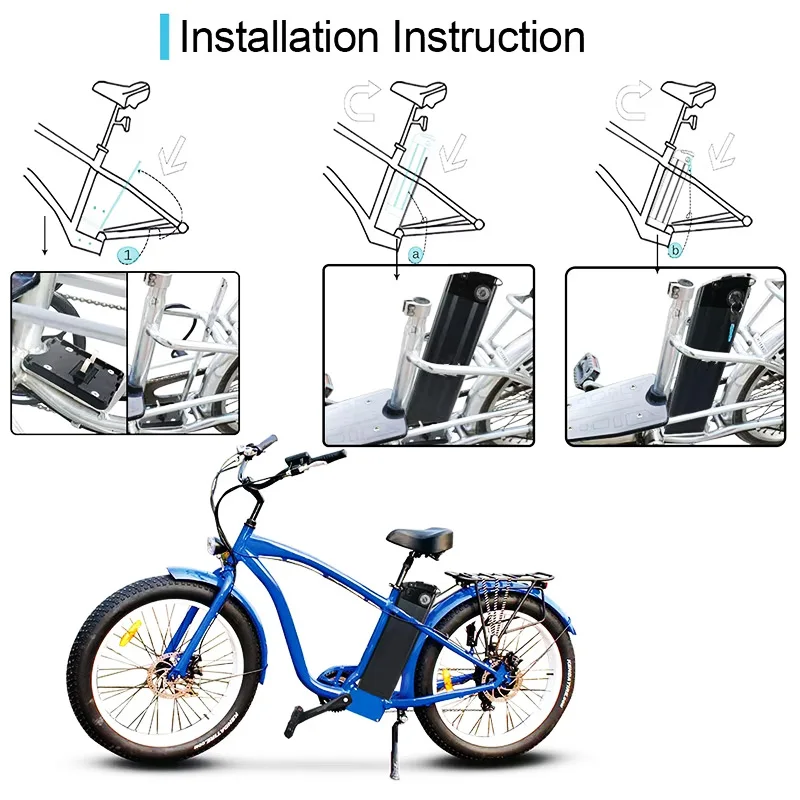 Installation Instruction

1

a

b