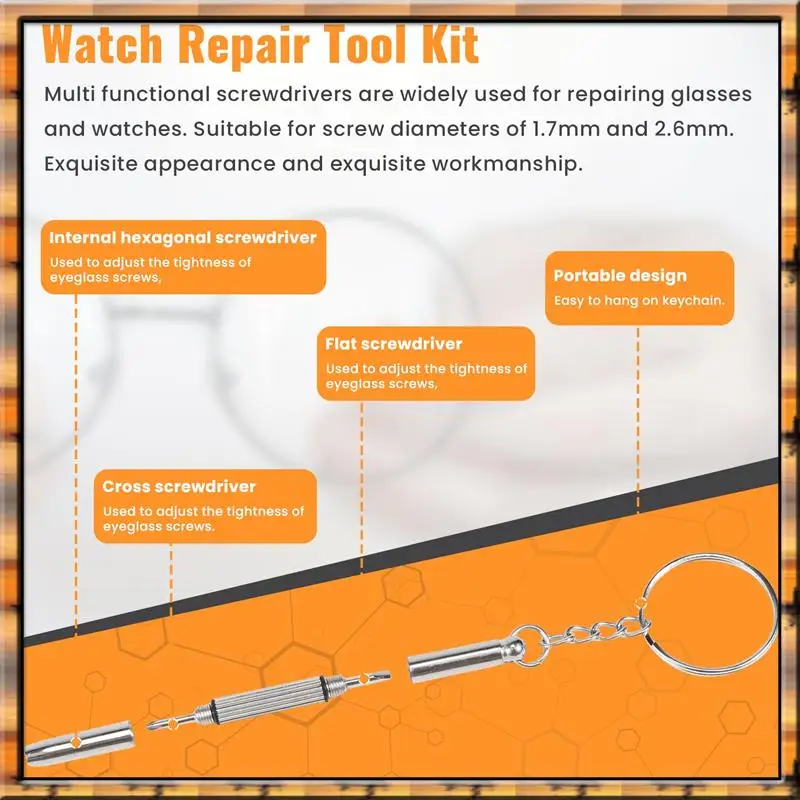 Watch Repair Tool Kit

Multi functional screwdrivers are widely used for repairing glasses and watches. Suitable for screw diameters of 1.7mm and 2.6mm. Exquisite appearance and exquisite workmanship.

Internal hexagonal screwdriver
Used to adjust the tightness of eyeglass screws,

Portable design
Easy to hang on keychain.

Flat screwdriver
Used to adjust the tightness of eyeglass screws,

Cross screwdriver
Used to adjust the tightness of eyeglass screws.