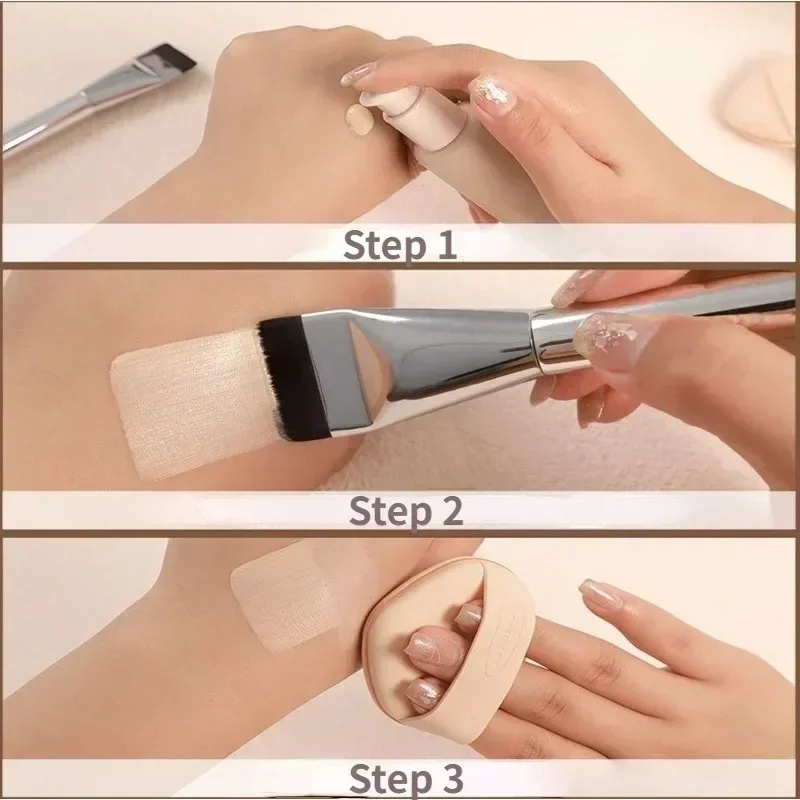 Step 1

Step 2

Step 3