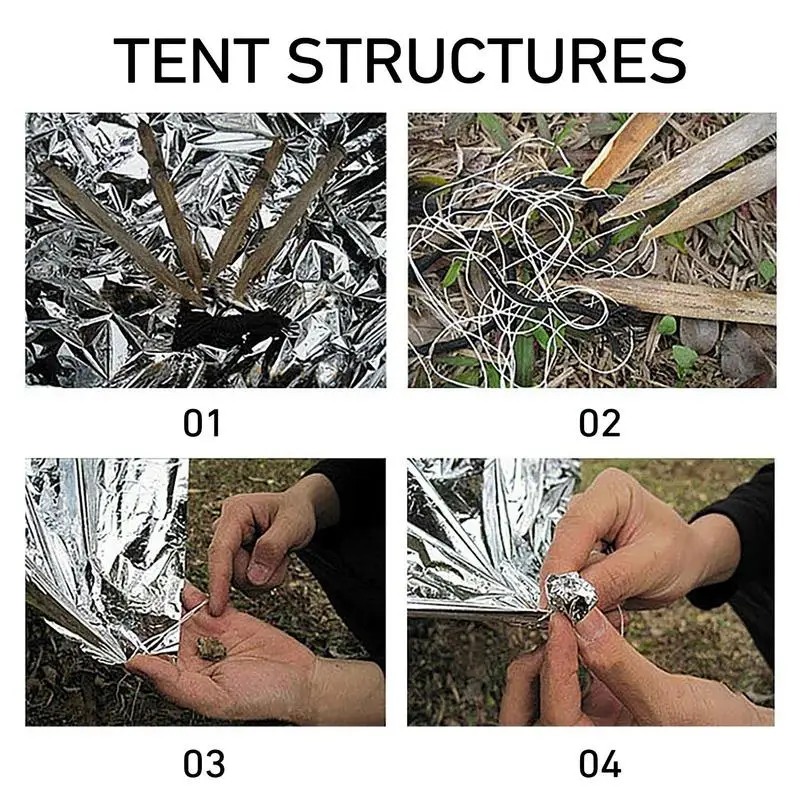 TENT STRUCTURES

01

02

03

04