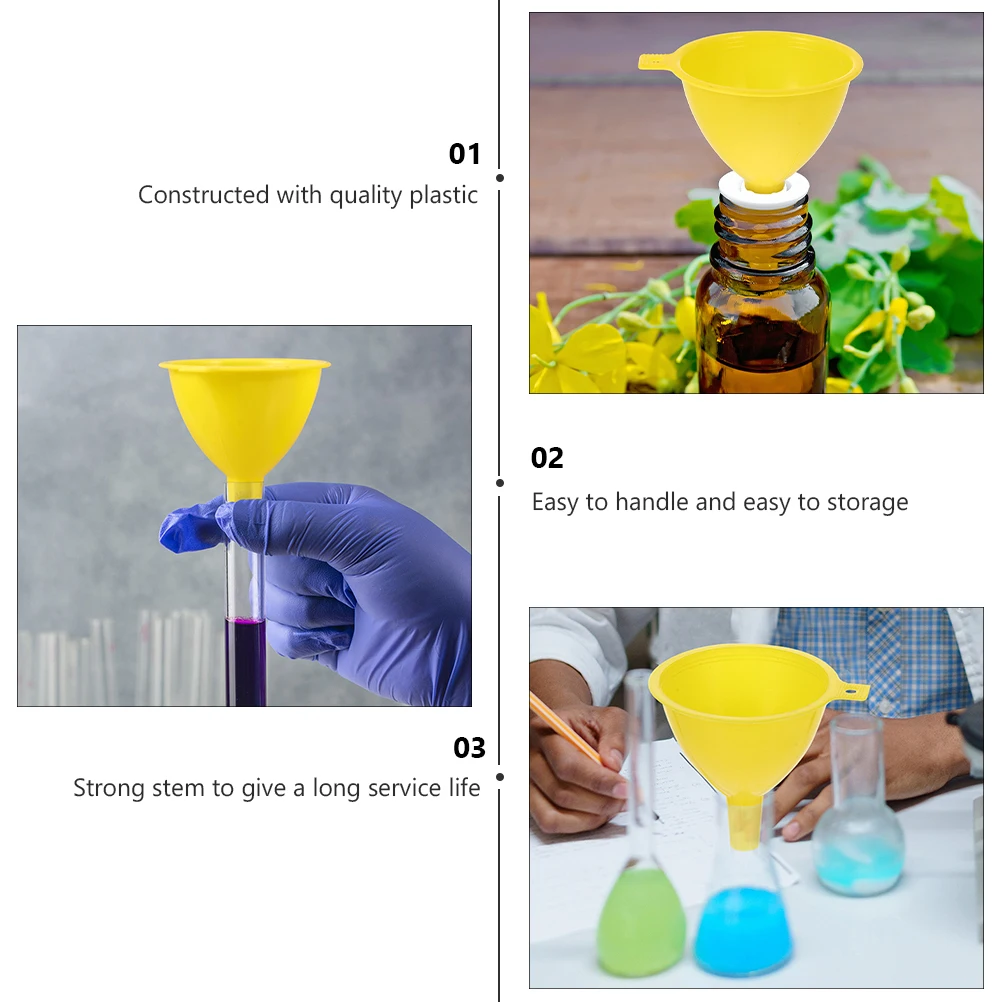 01
Constructed with quality plastic

02
Easy to handle and easy to storage

03
Strong stem to give a long service life