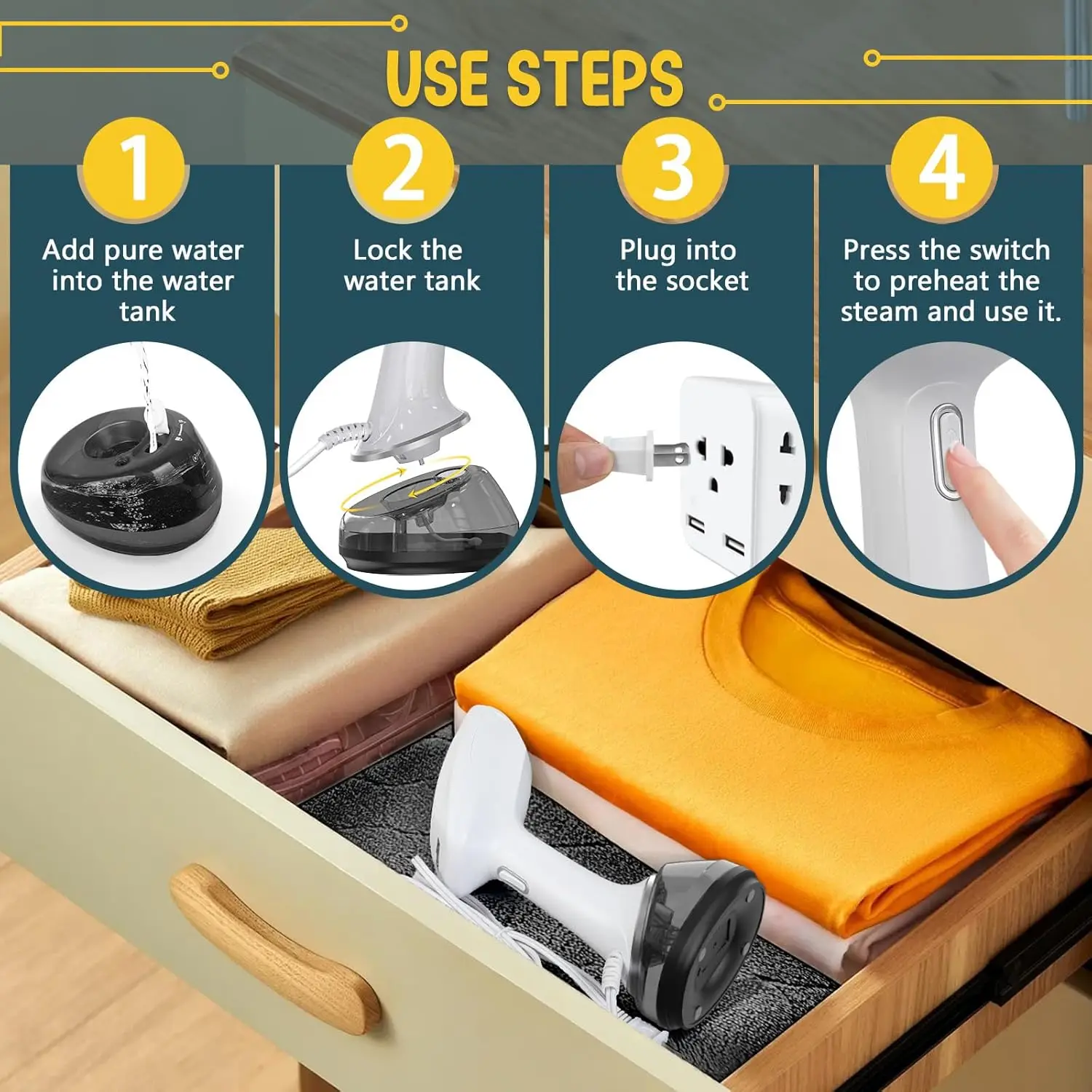 USE STEPS

1
Add pure water into the water tank

2
Lock the water tank

3
Plug into the socket

4
Press the switch to preheat the steam and use it.