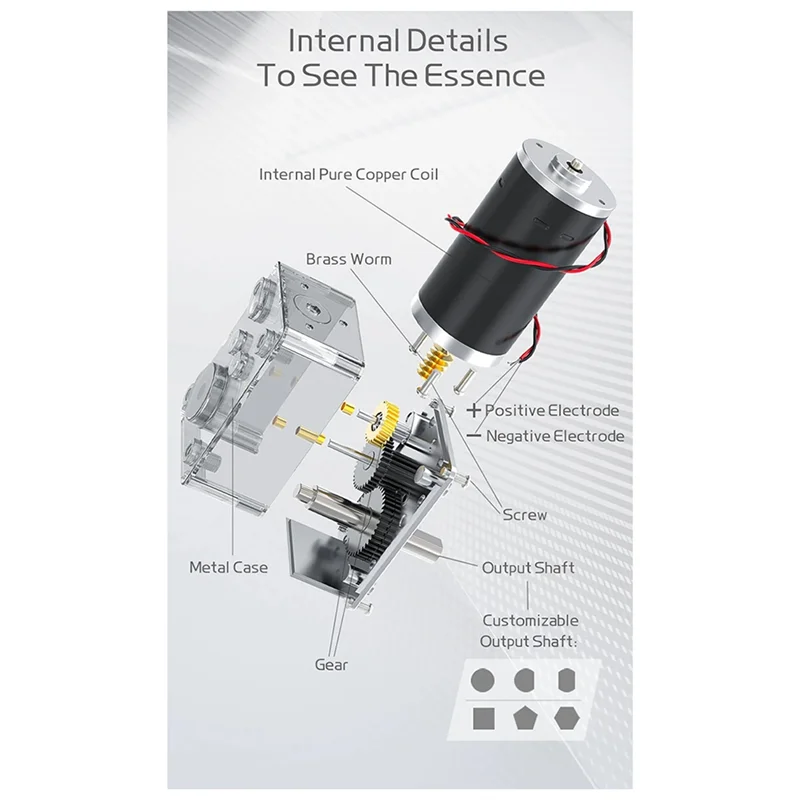 Internal Details
To See The Essence

Internal Pure Copper Coil

Brass Worm

+ Positive Electrode

− Negative Electrode

Screw

Metal Case

Output Shaft

Customizable
Output Shaft:

Gear