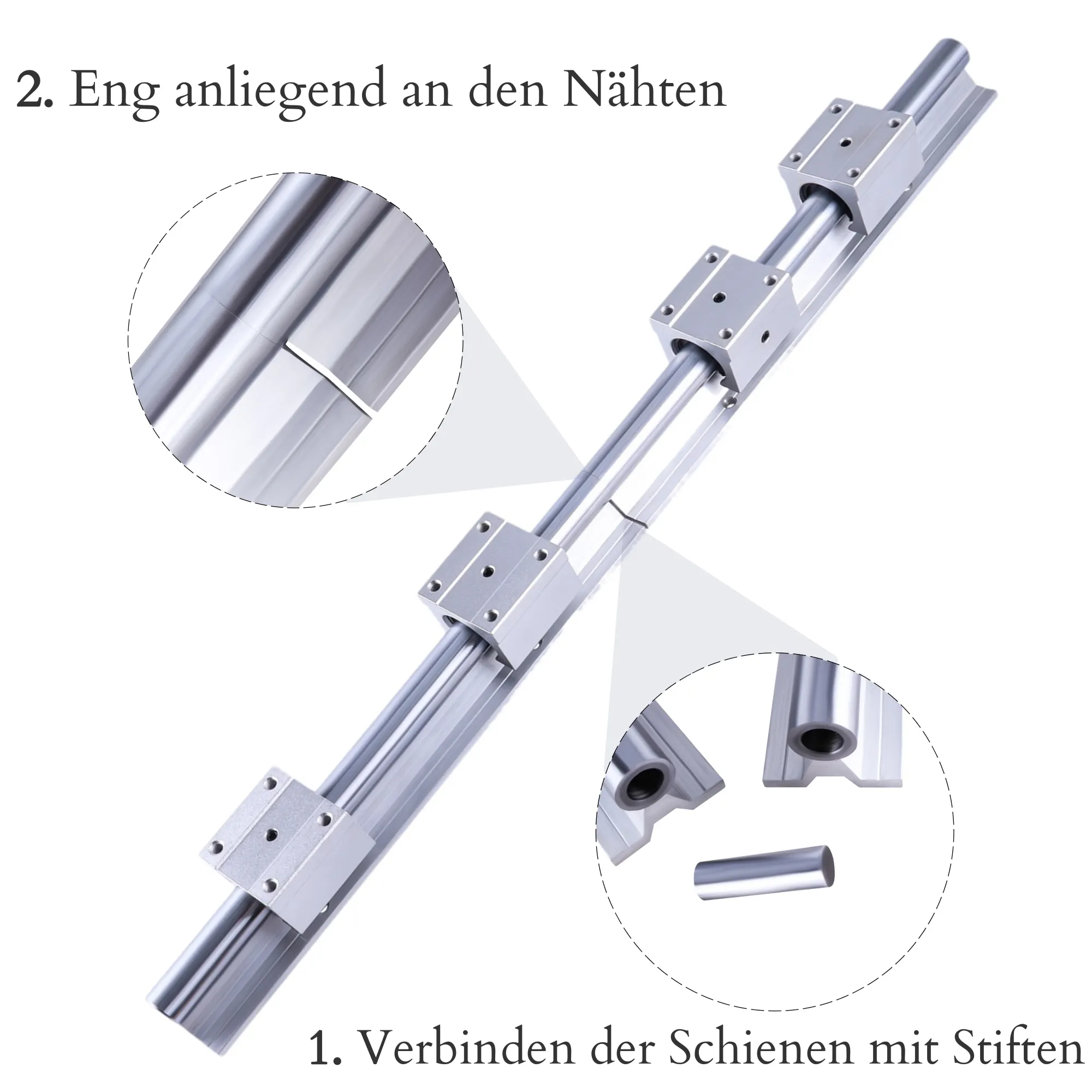 2. Eng anliegend an den Nähten

1. Verbinden der Schienen mit Stiften